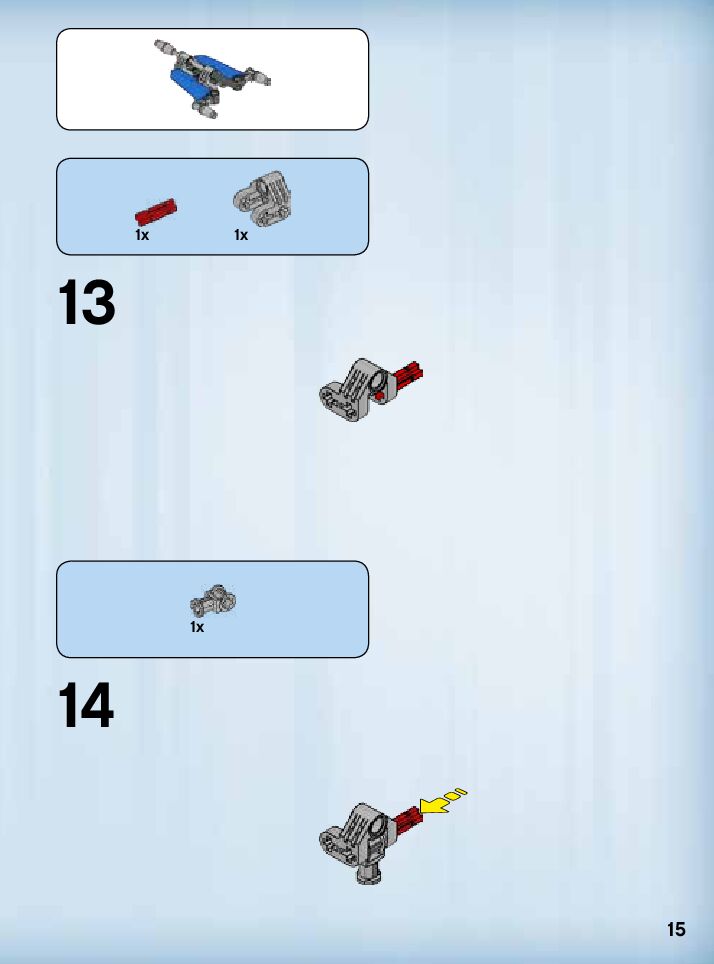 1x
1x

13

1x

14

15