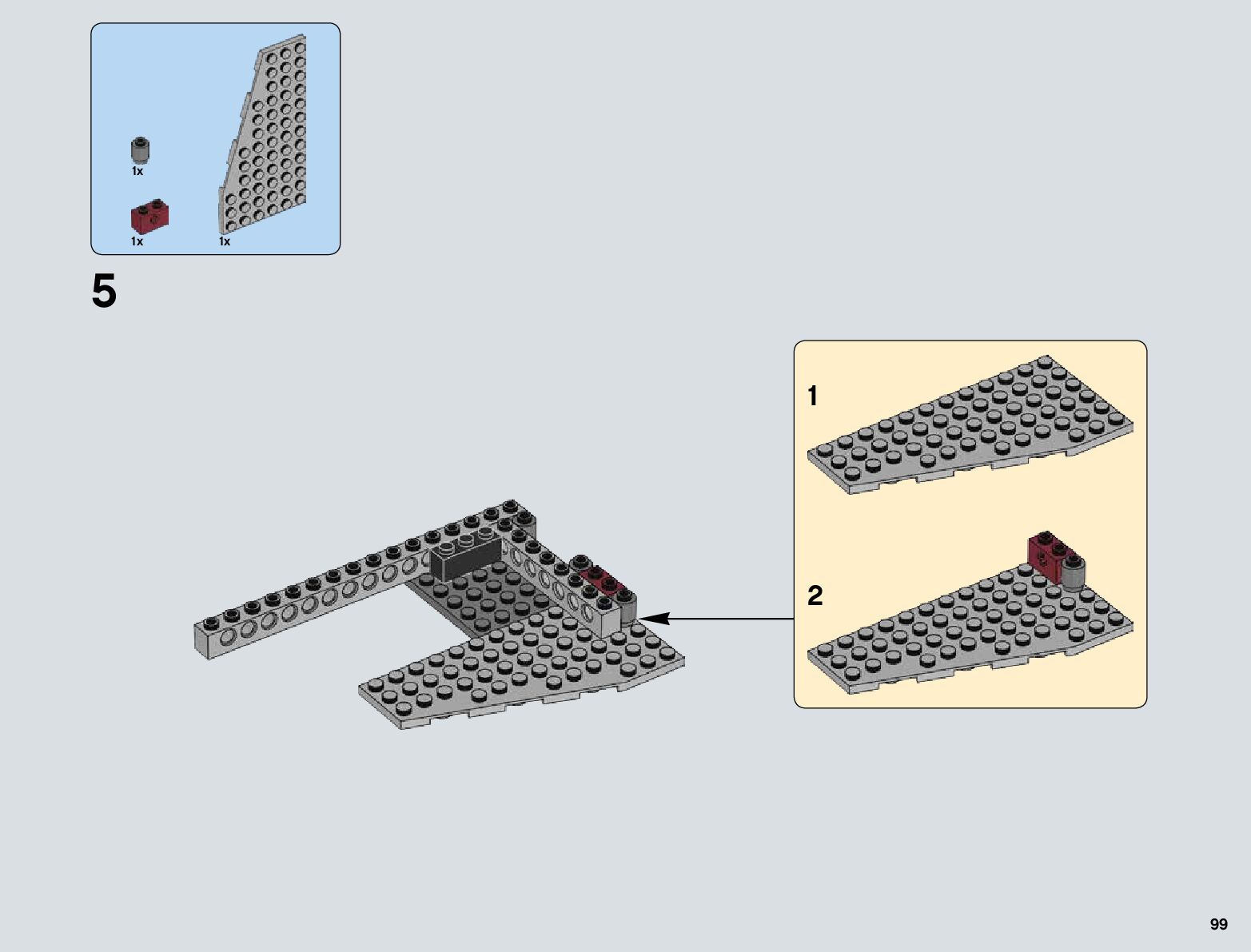 1x

1x

1x

5

1

2

99