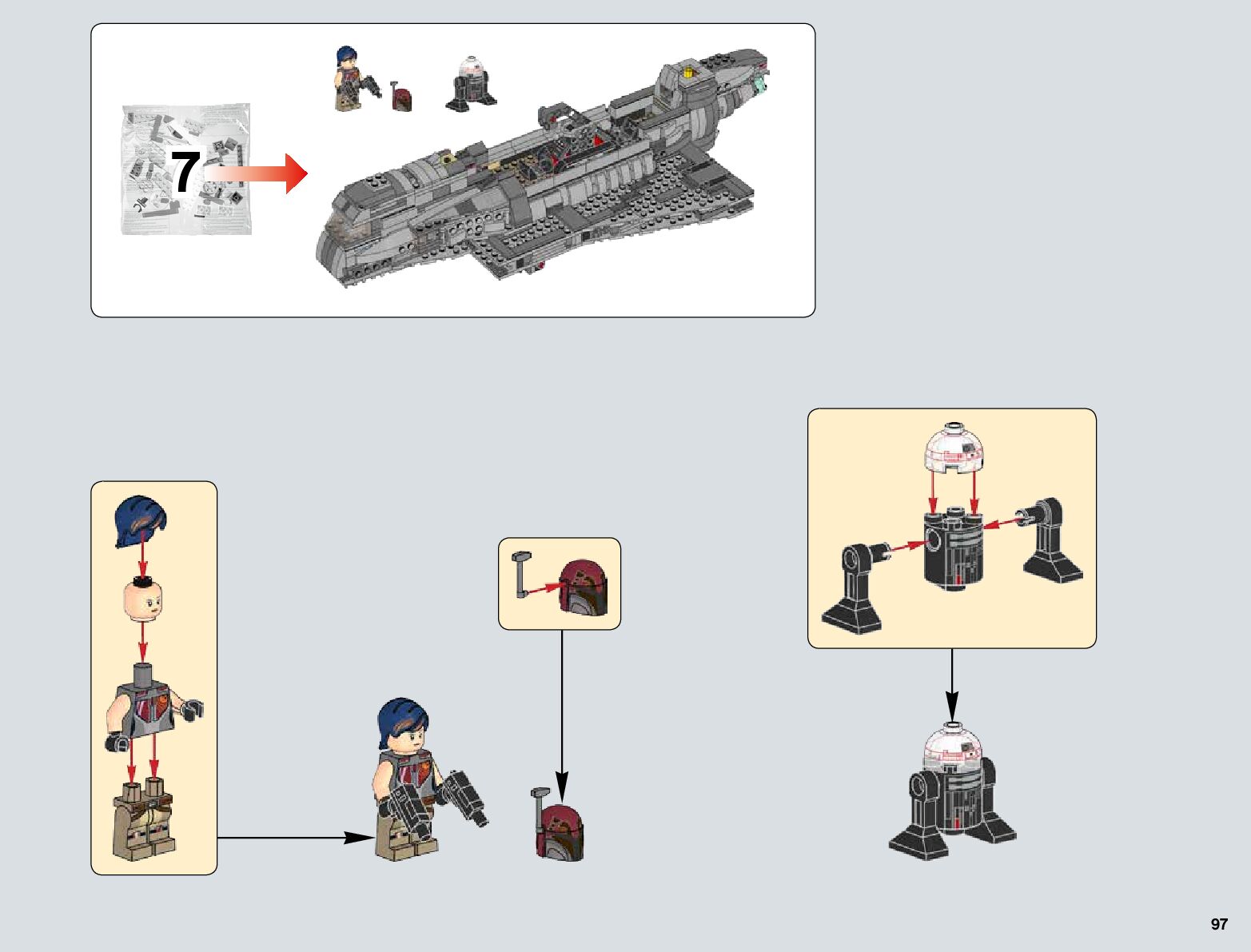 7

97