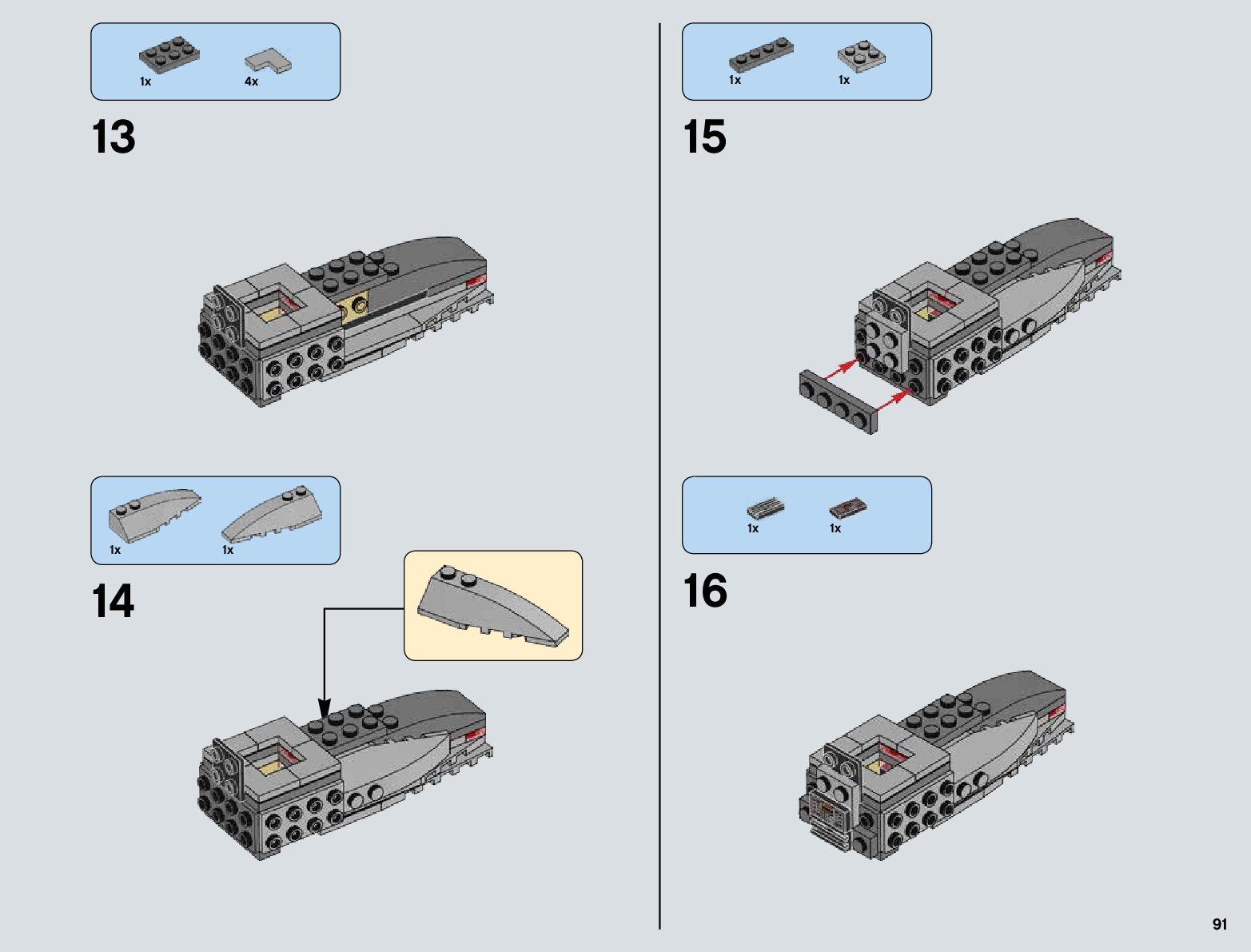 1x 4x

13

1x 1x

14

1x 1x

15

1x 1x

16

91