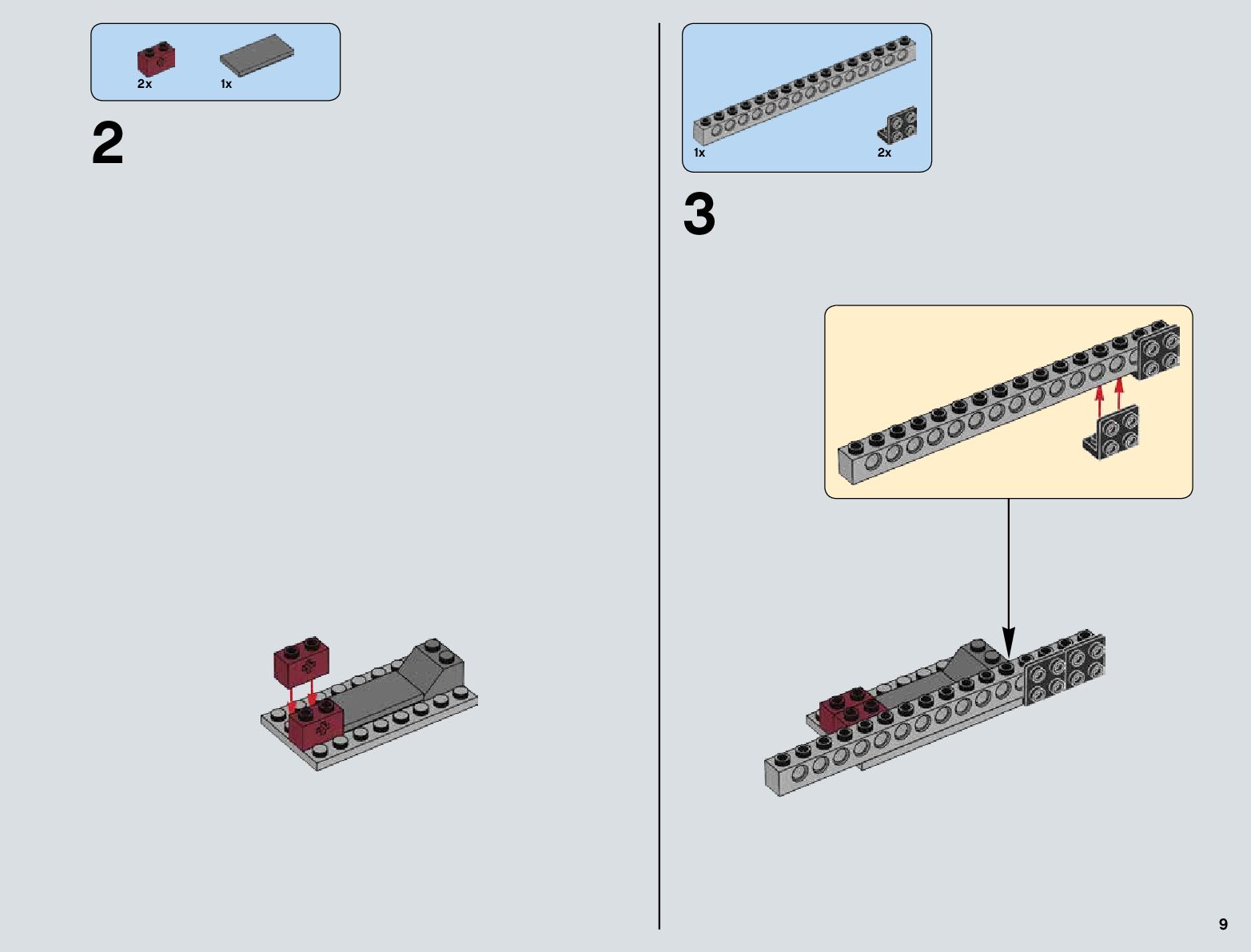 2x 1x

2

1x 2x

3

9