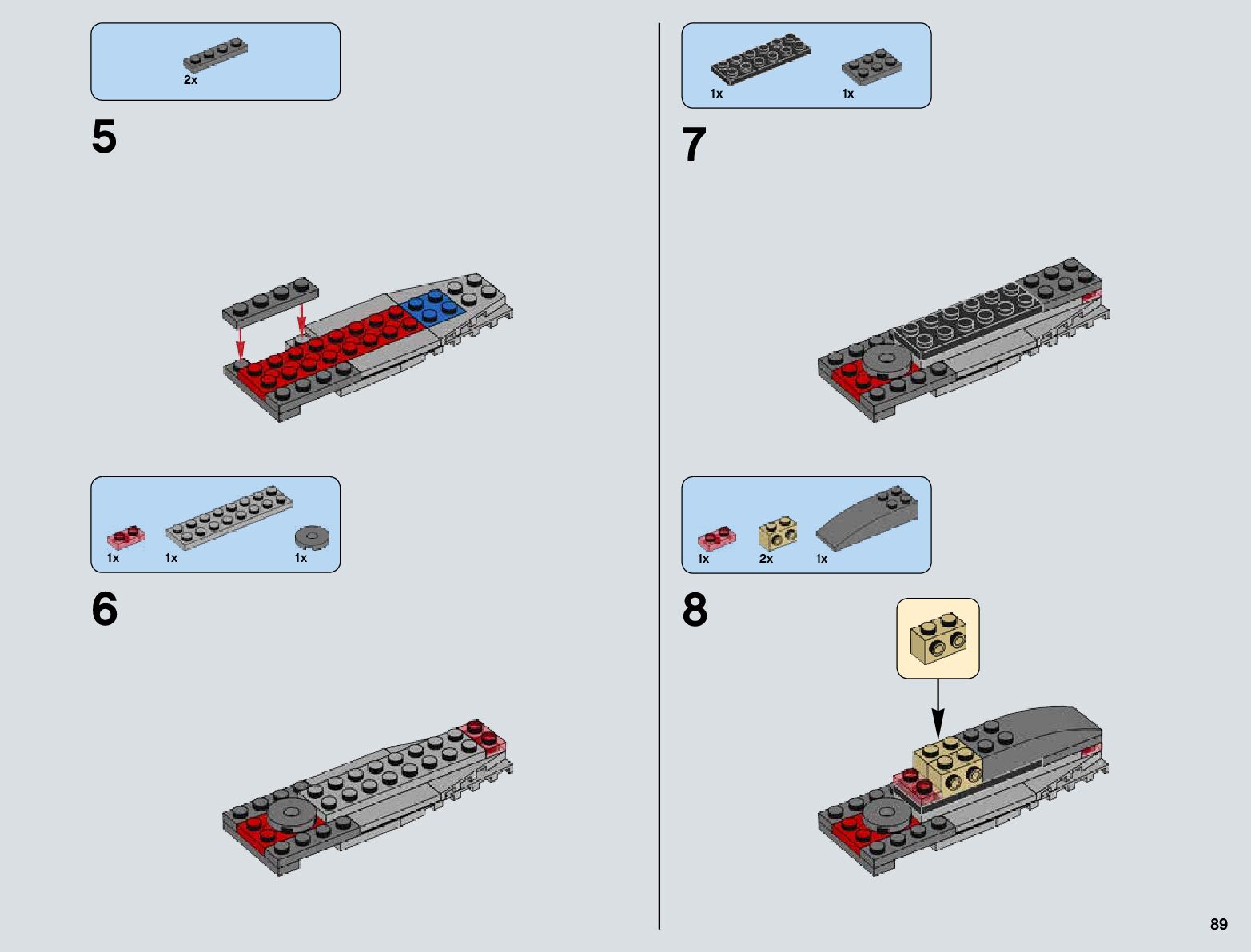 2x

5

1x 1x 1x

6

1x 1x

7

1x 2x 1x

8

89