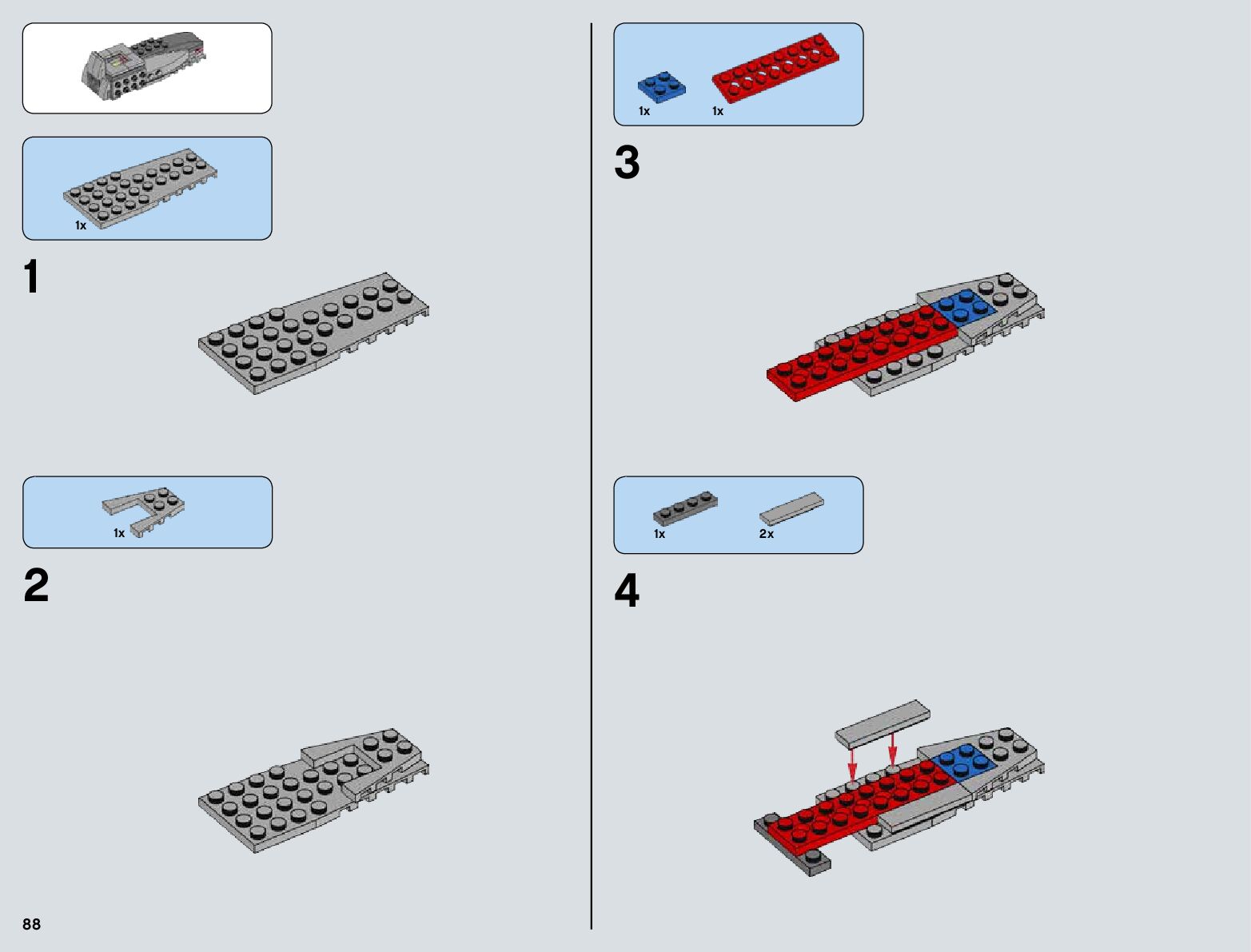 1x

1

1x

2

88

1x 1x

3

1x 2x

4