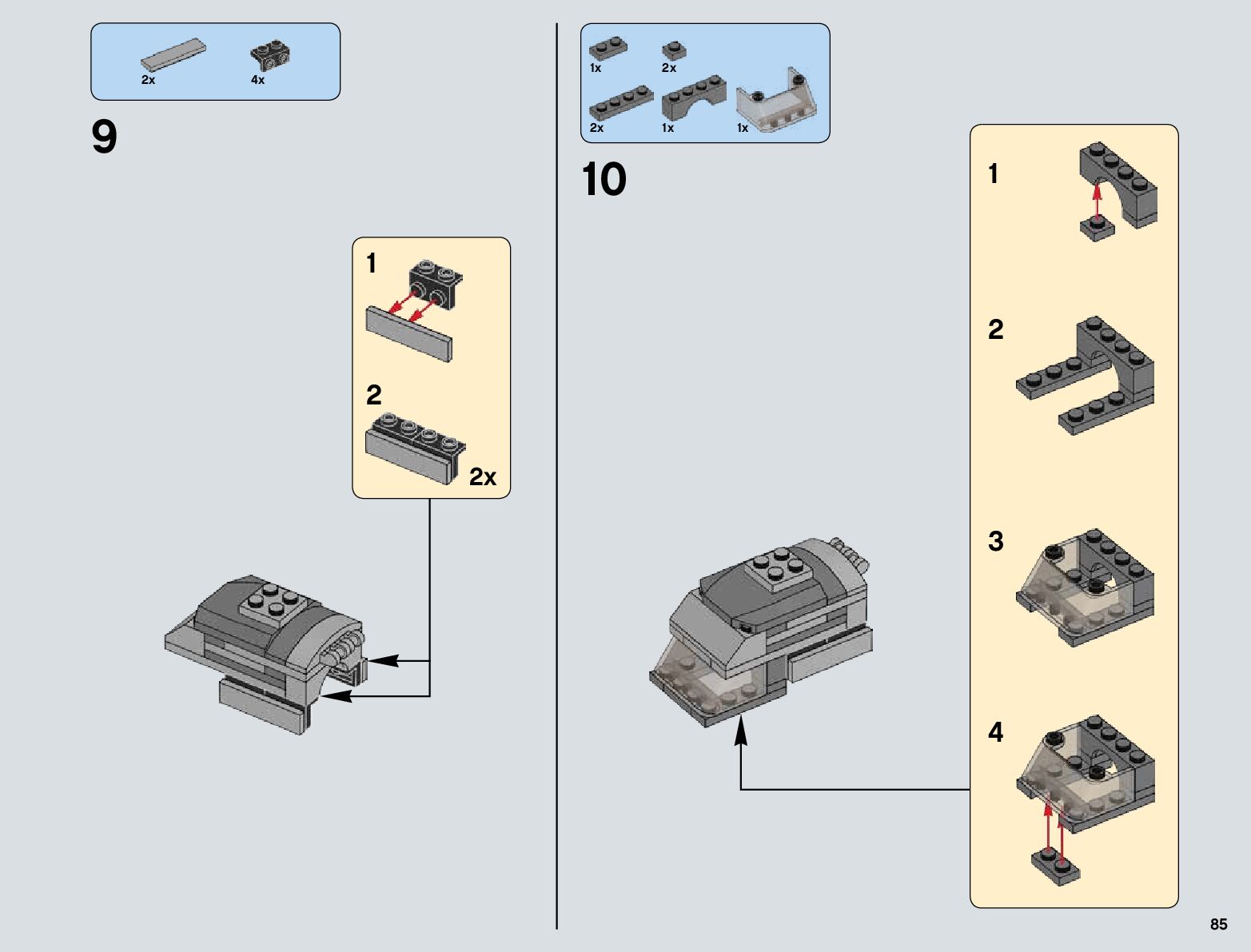 2x 4x

9

1

2

2x

1x 2x

2x 1x 1x

10

1

2

3

4

85