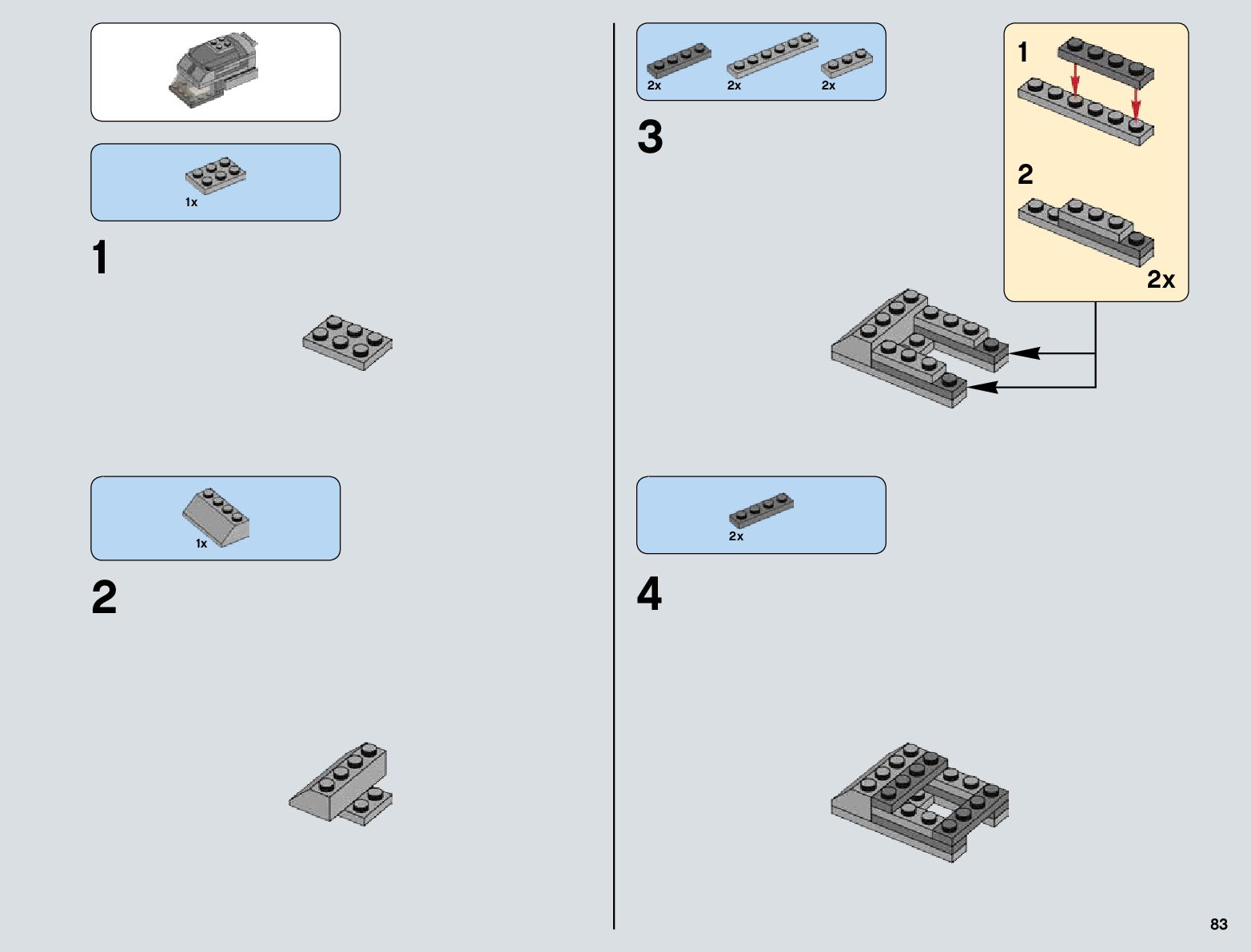 1x

1

1x

2

2x 2x 2x

3

1

2

2x

2x

4

83