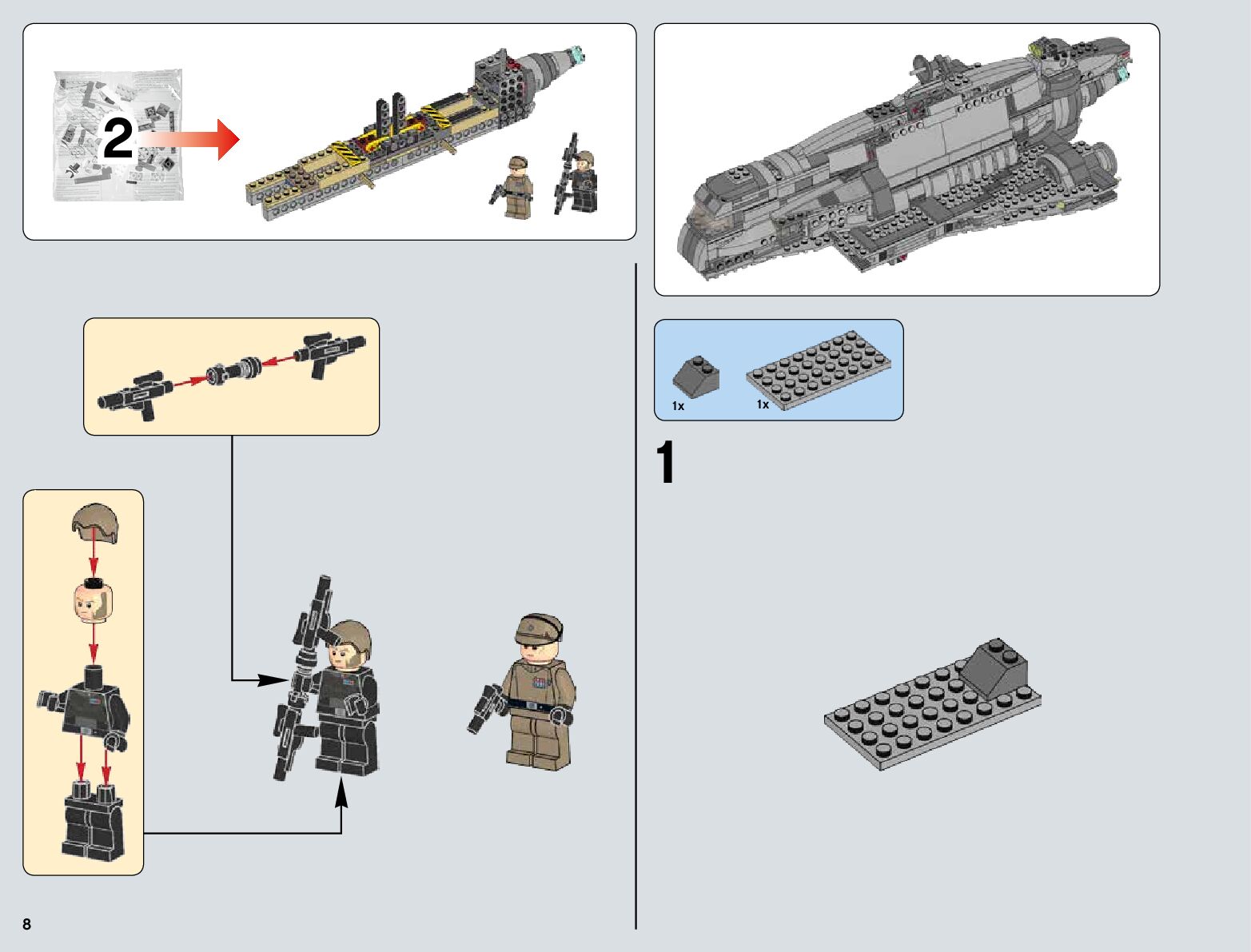 2

1x 1x

1

8