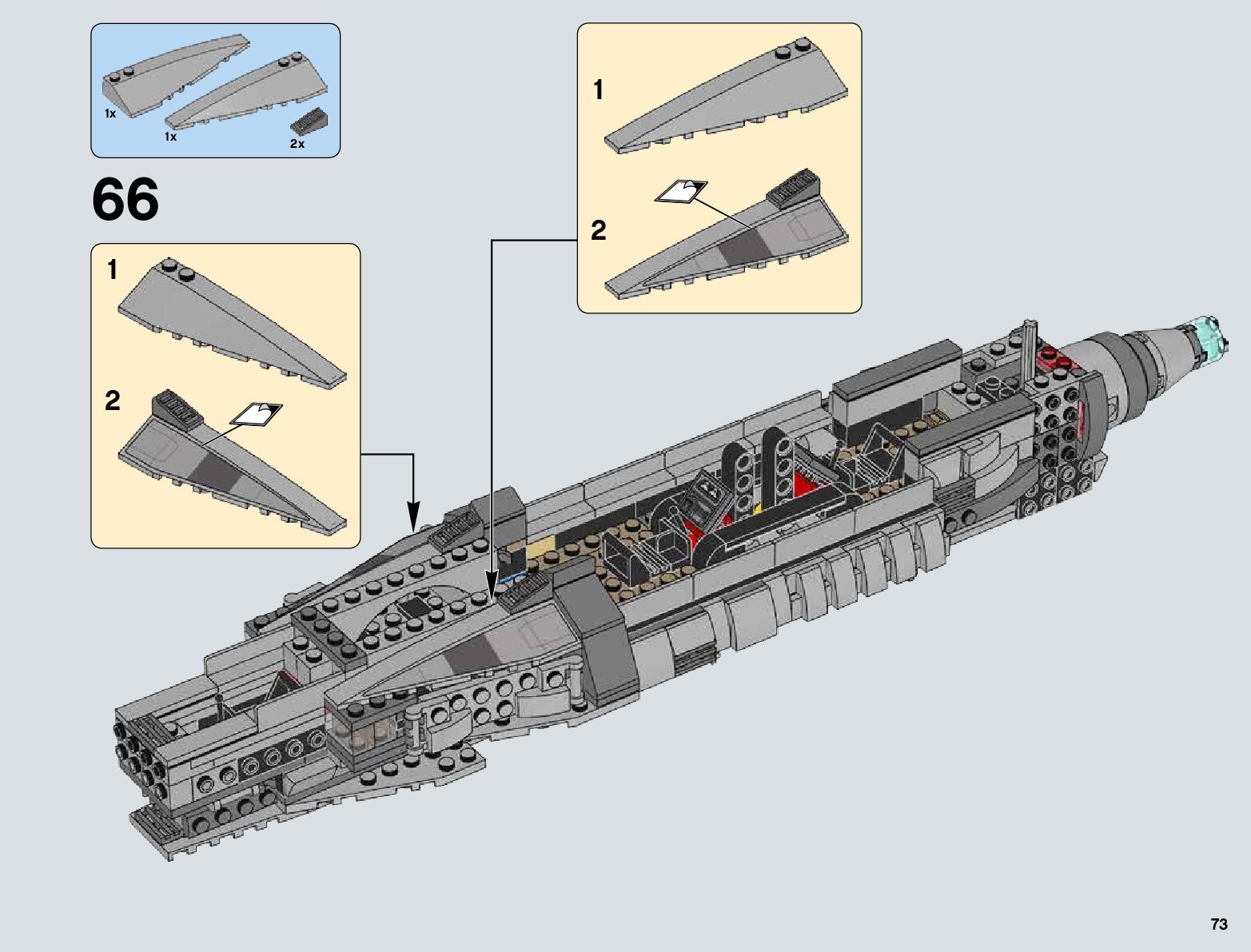 1x
1x
2x

66

1

2

1

2

73