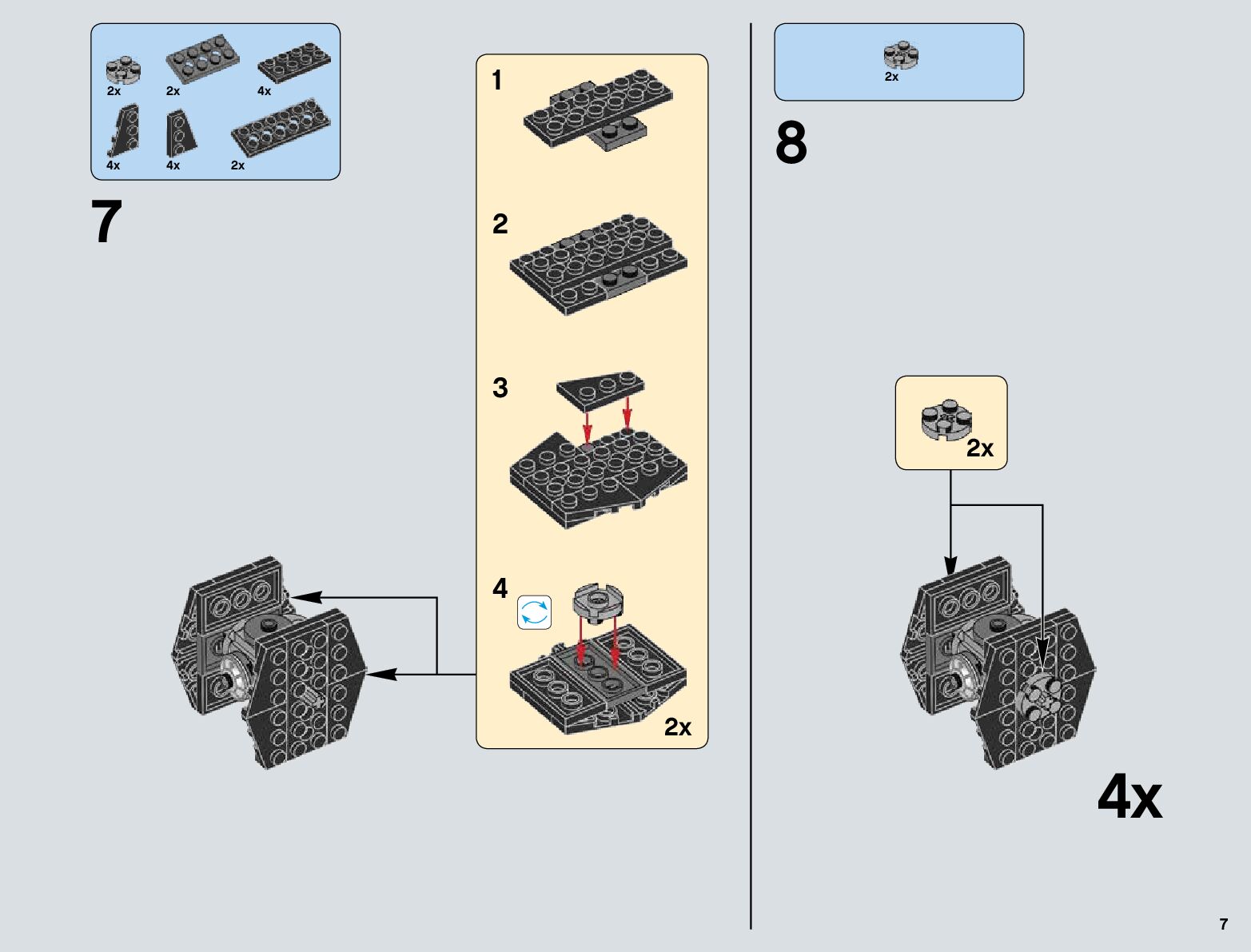 2x 2x 4x
4x 4x 2x

7

1

2

3

4

2x

2x

8

2x

4x

7