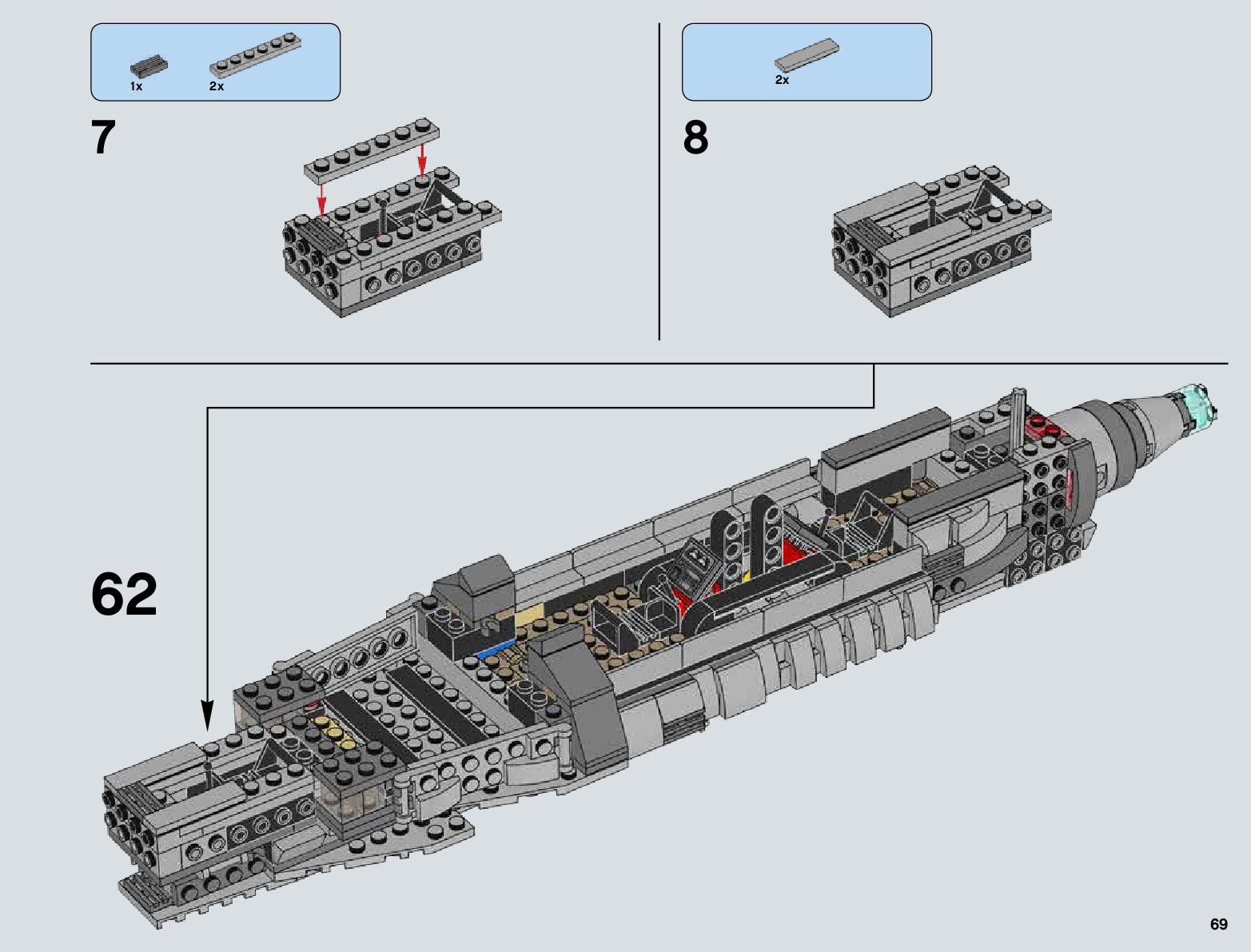 1x 2x

7

2x

8

62

69