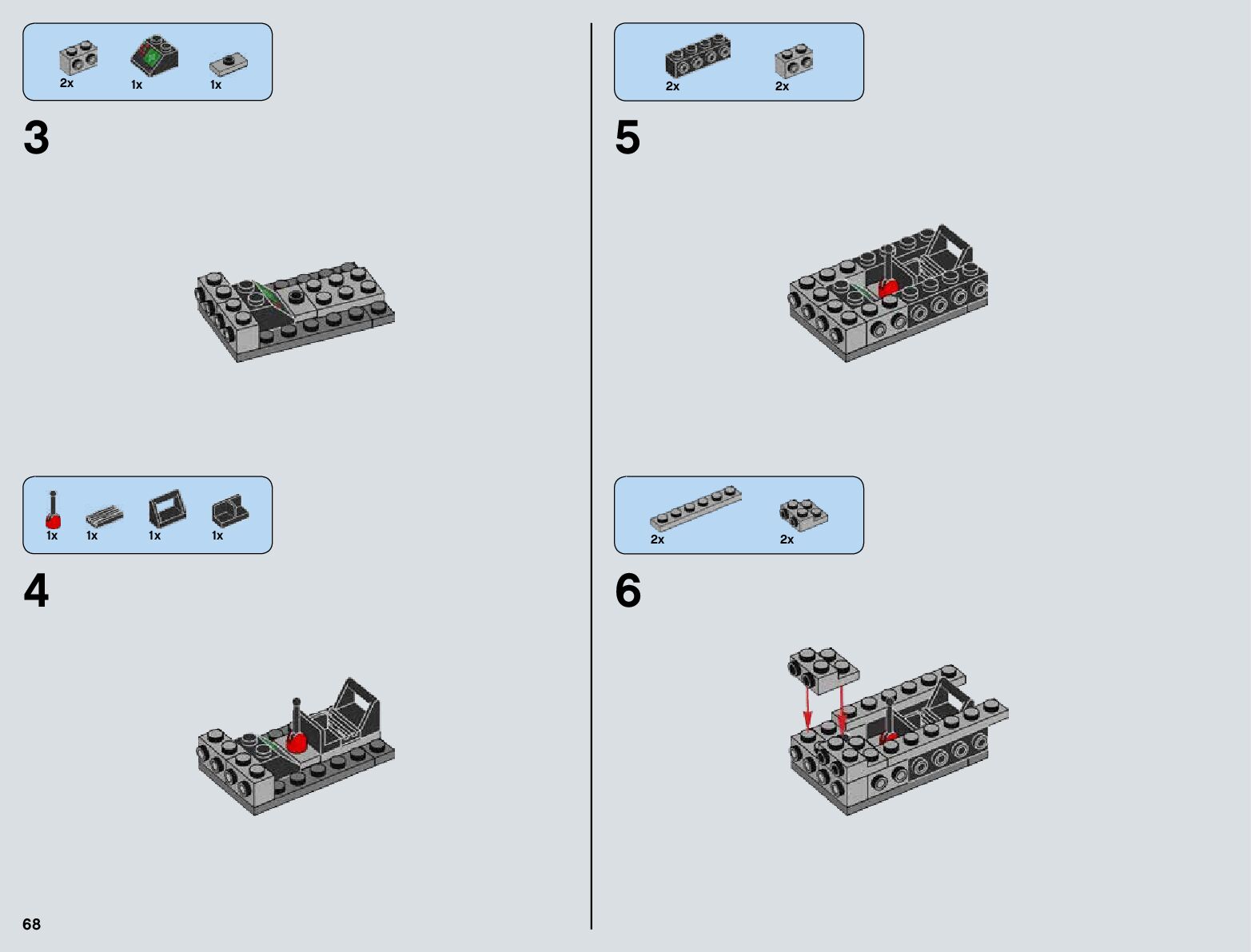 2x 1x 1x

3

1x 1x 1x 1x

4

68

2x 2x

5

2x 2x

6