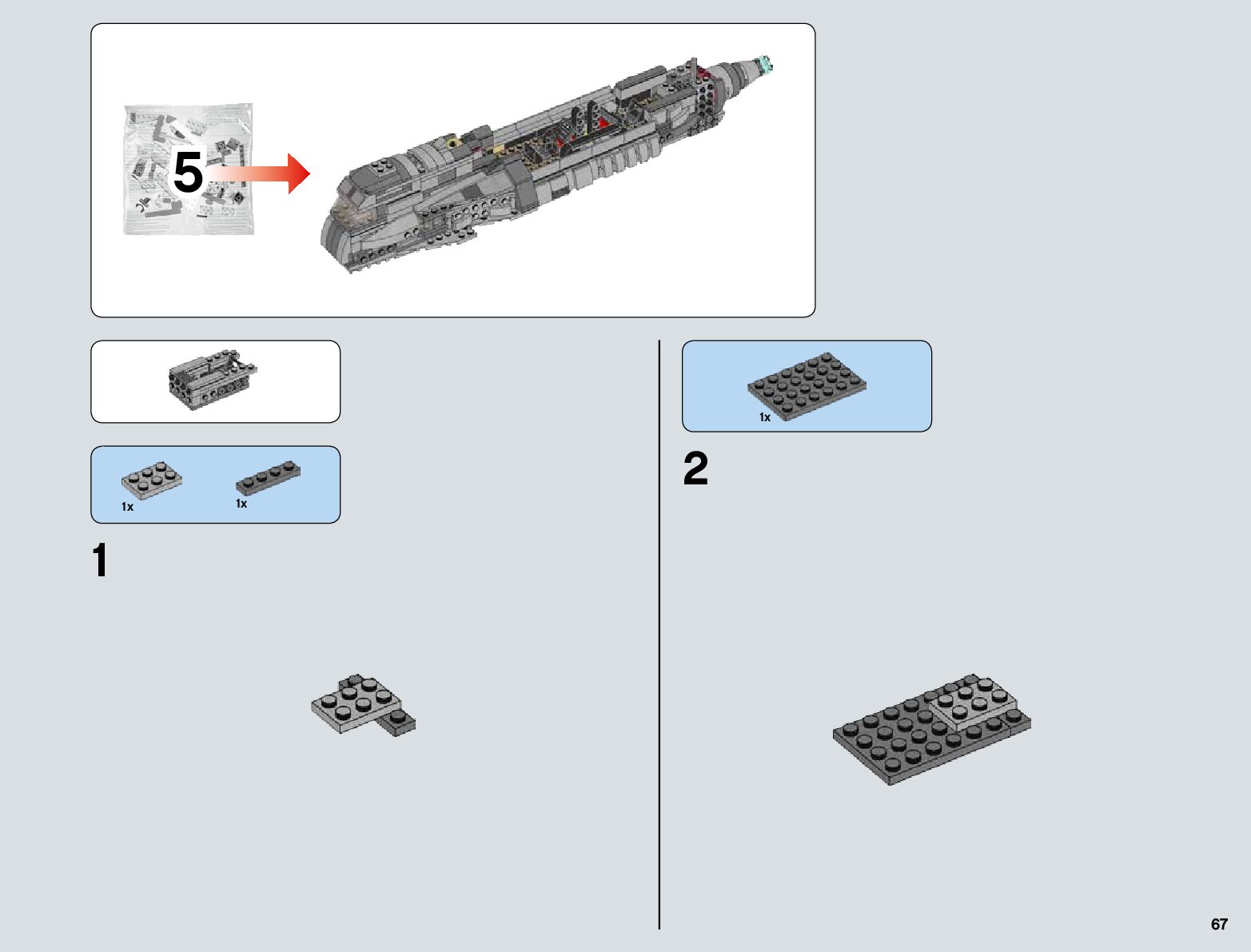 5

1x 1x

1

1x

2

67