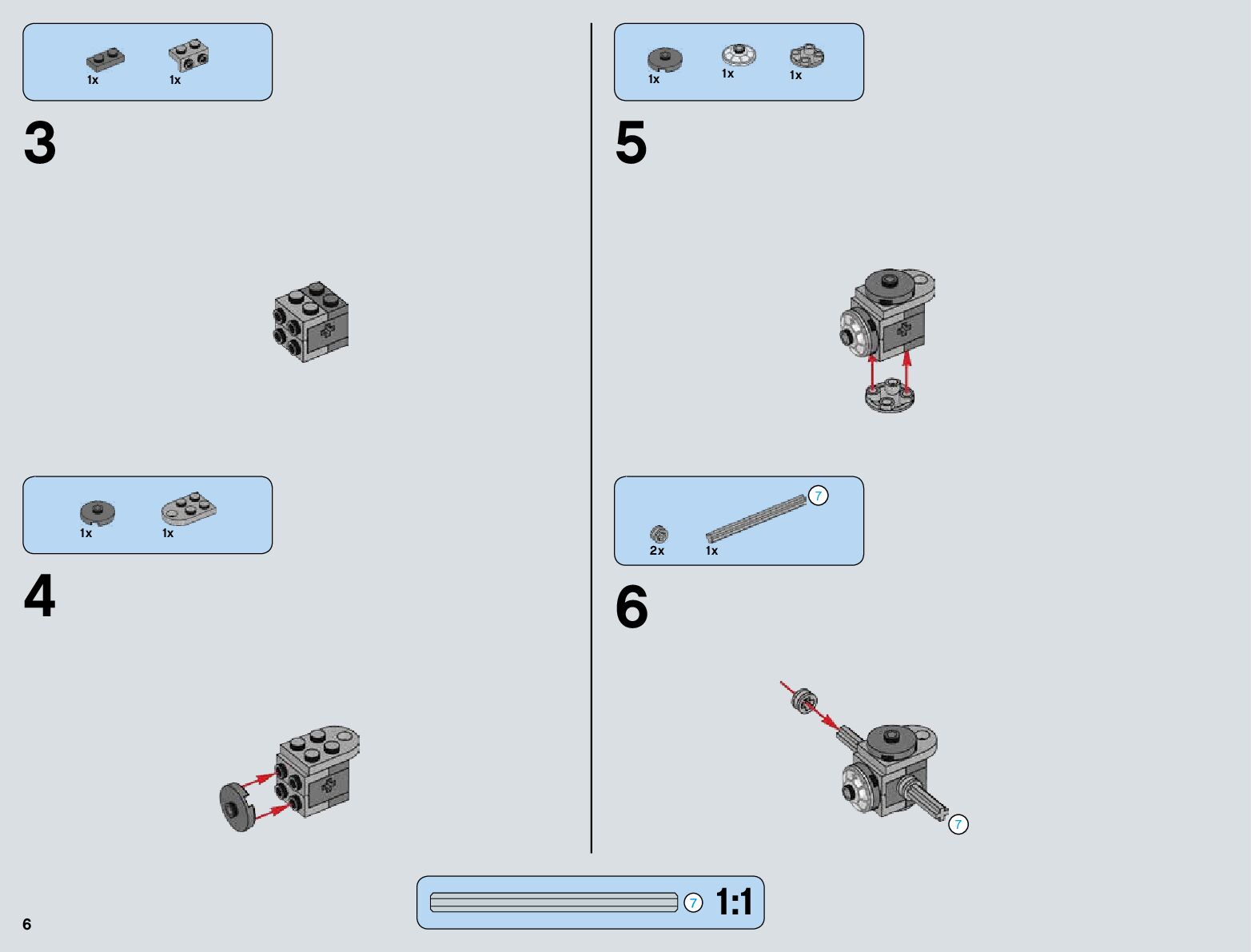 1x 1x

3

1x 1x

4

1x 1x 1x

5

7

2x 1x

6

7

7 1:1

6