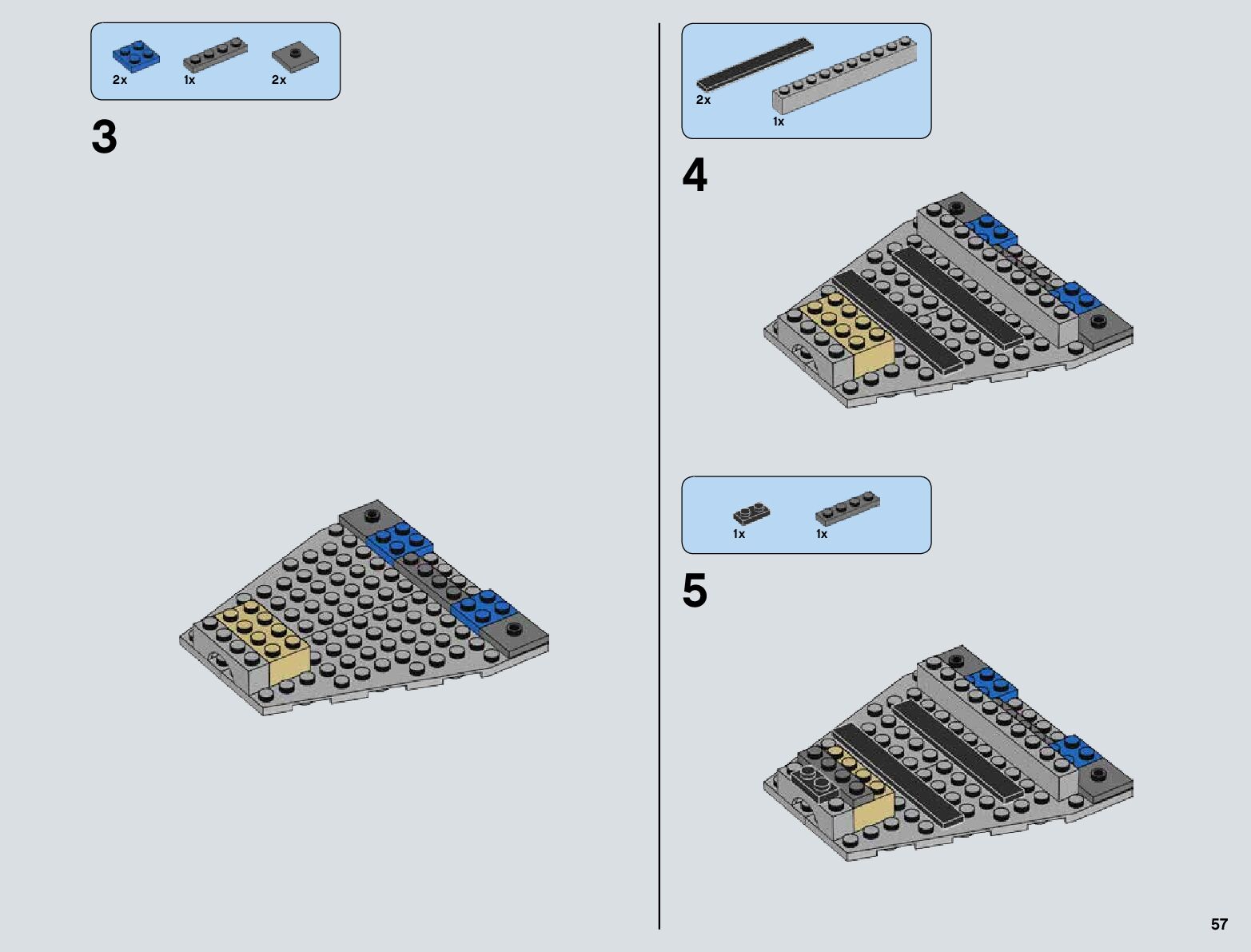 2x 1x 2x

3

2x 1x

4

1x 1x

5

57