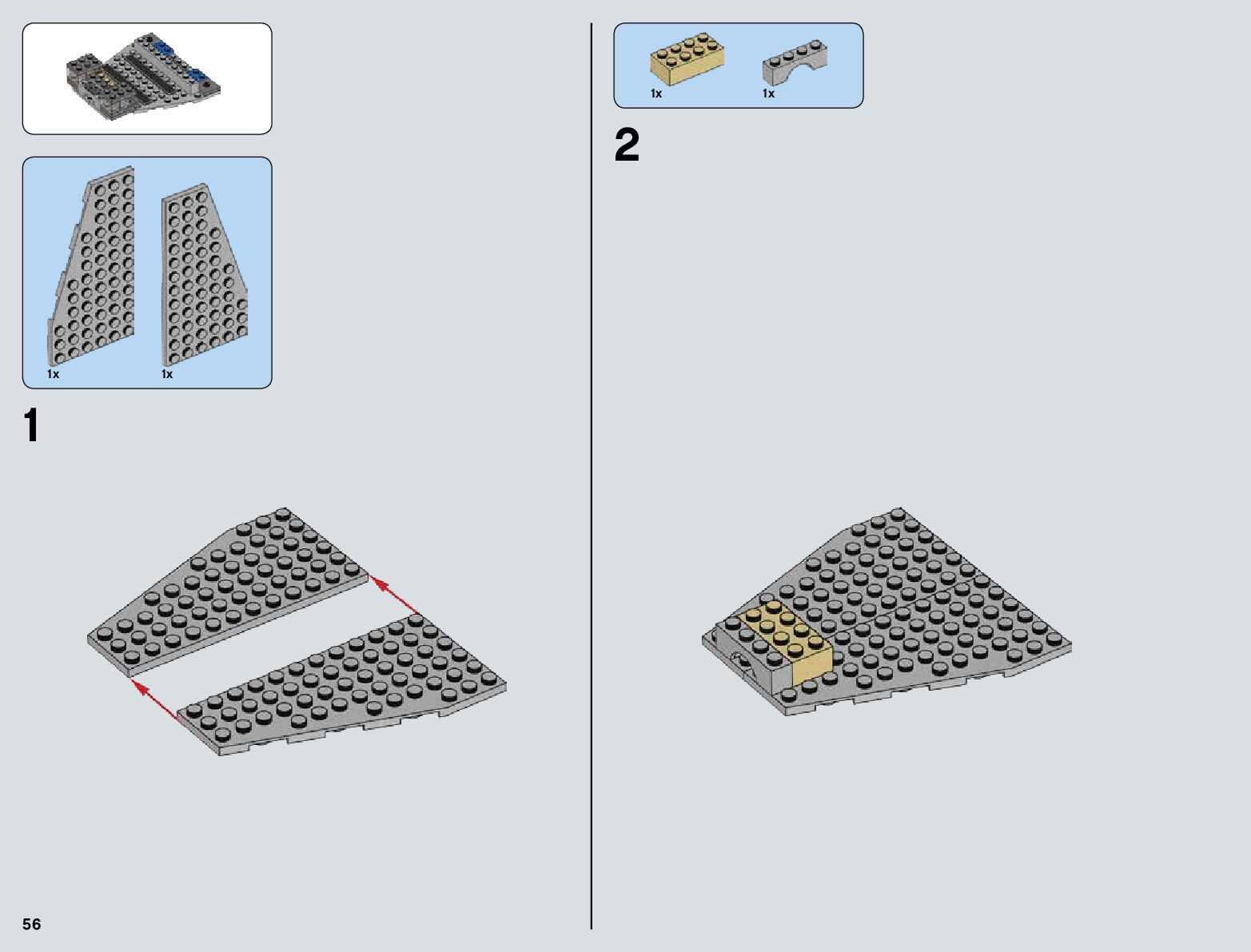 1x 1x

1

1x 1x

2

56