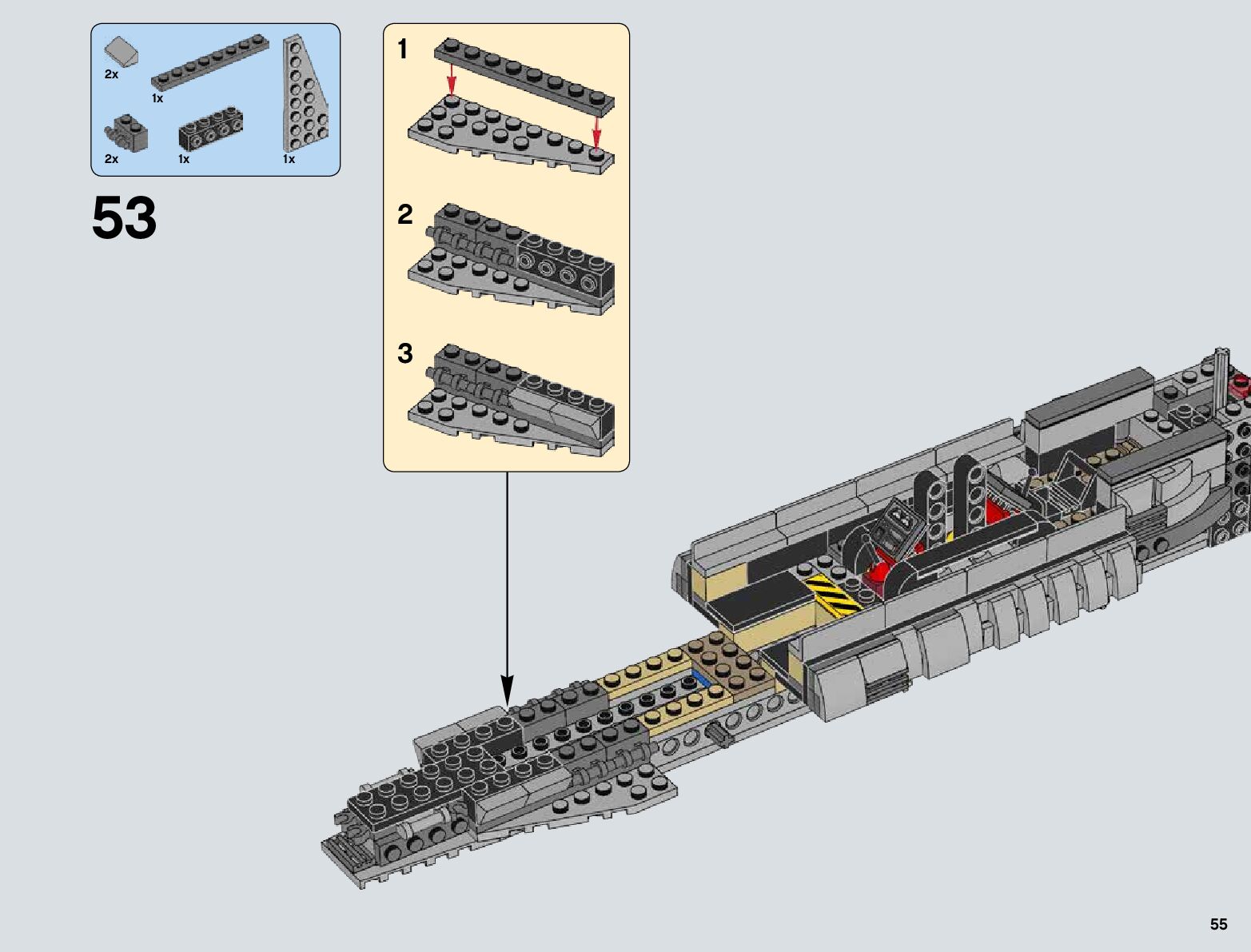 2x
1x
2x
1x
1x

53

1

2

3

55