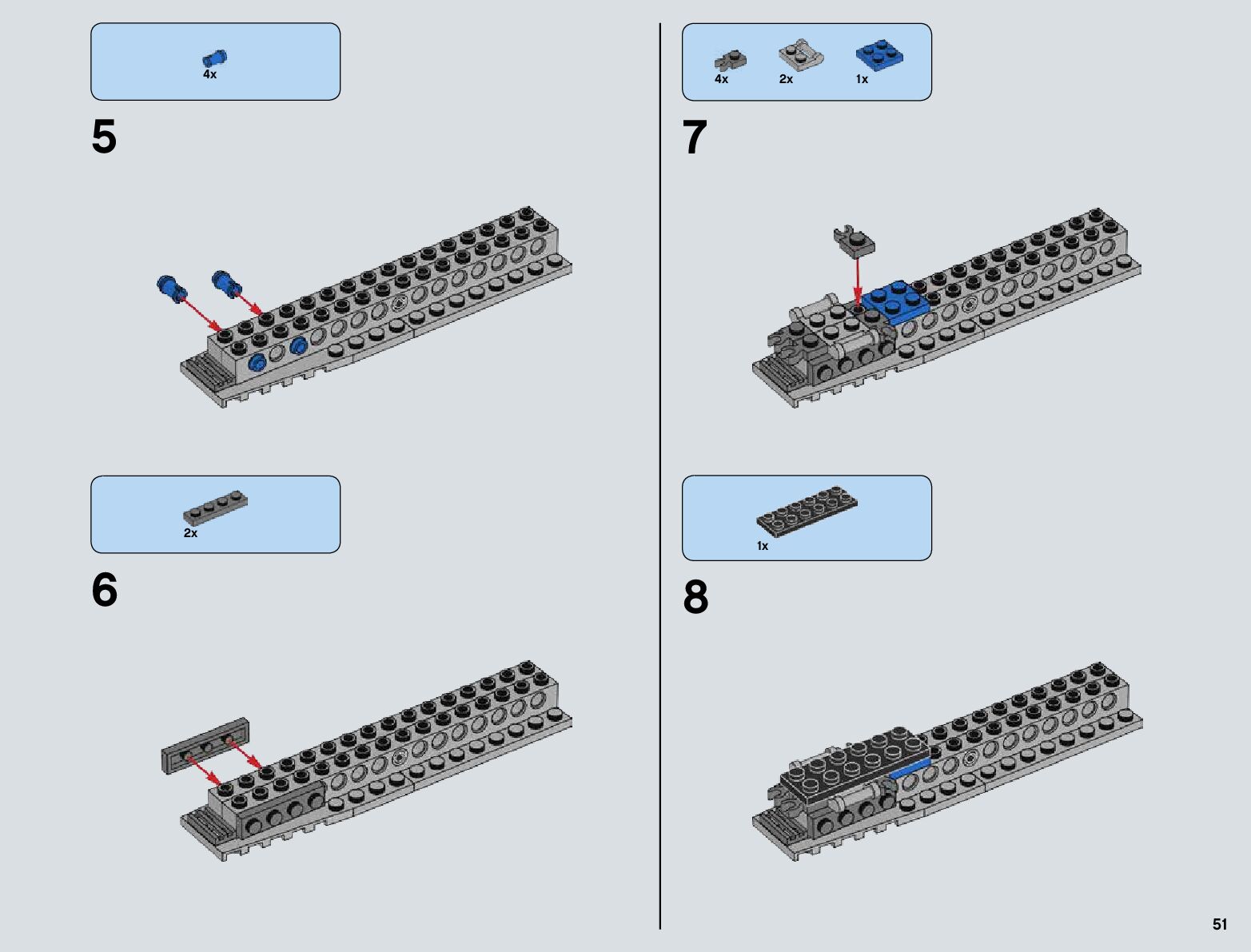 4x

5

2x

6

4x 2x 1x

7

1x

8

51