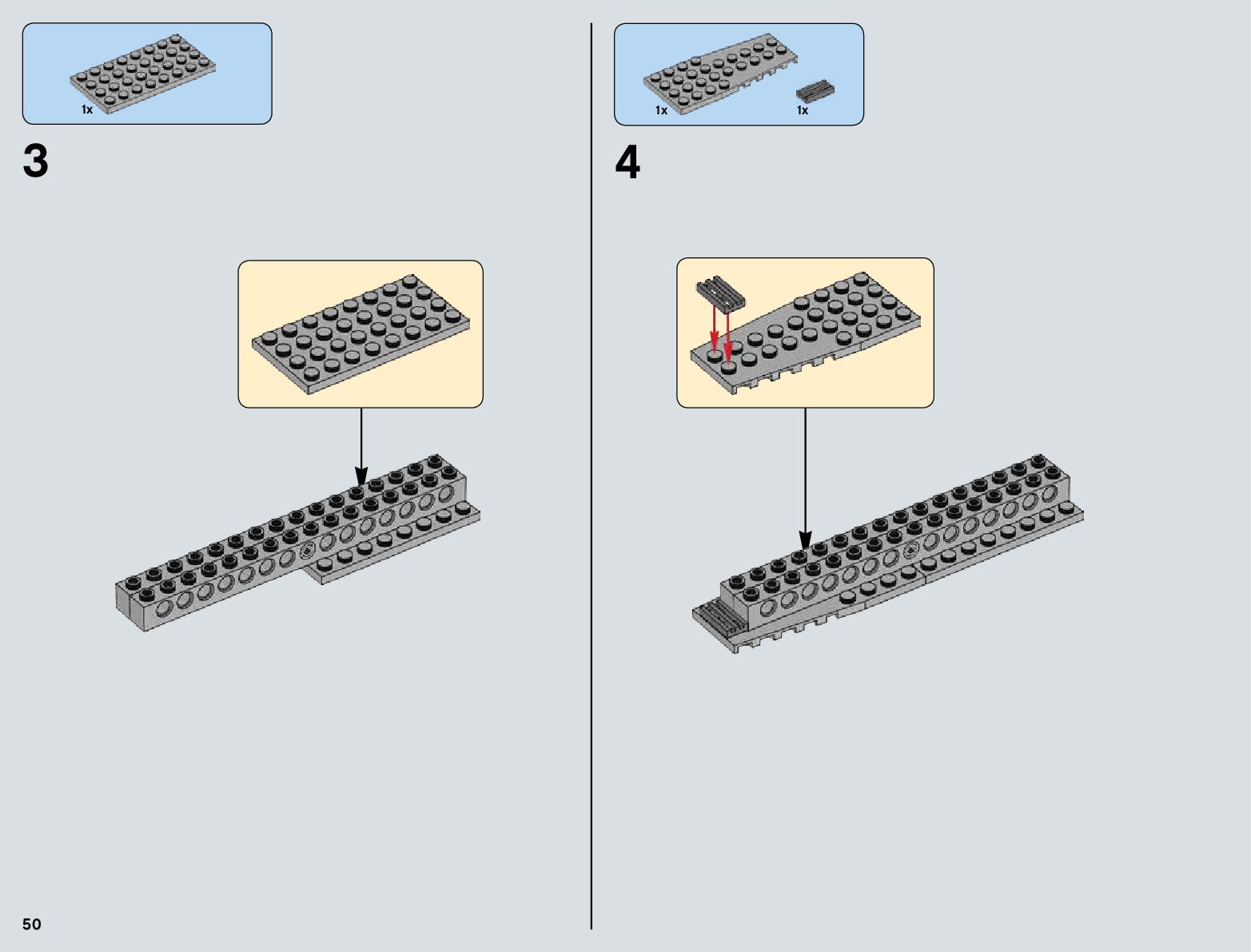 1x

3

1x
1x

4

50