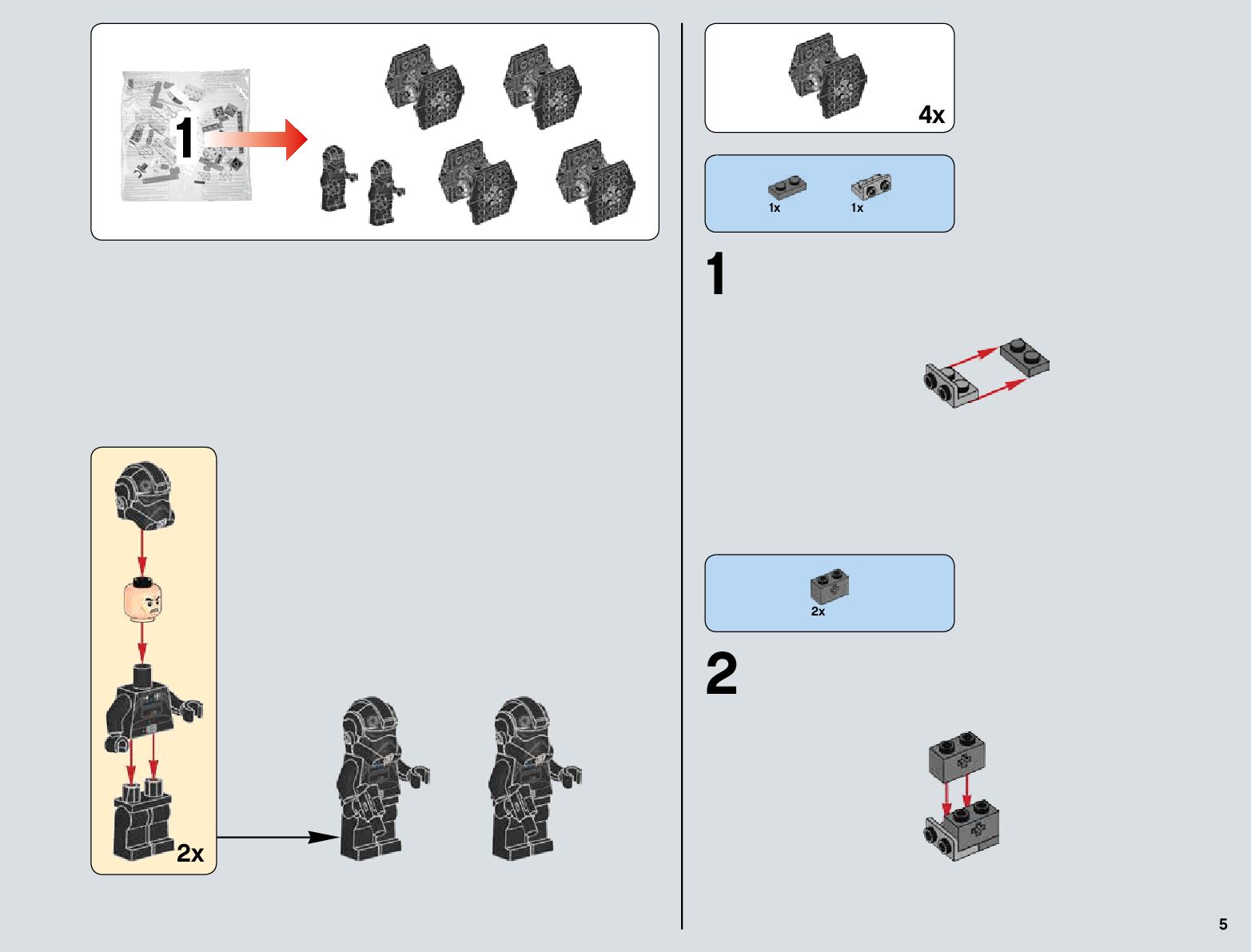 1

2x

4x

1x 1x

1

2x

2

5