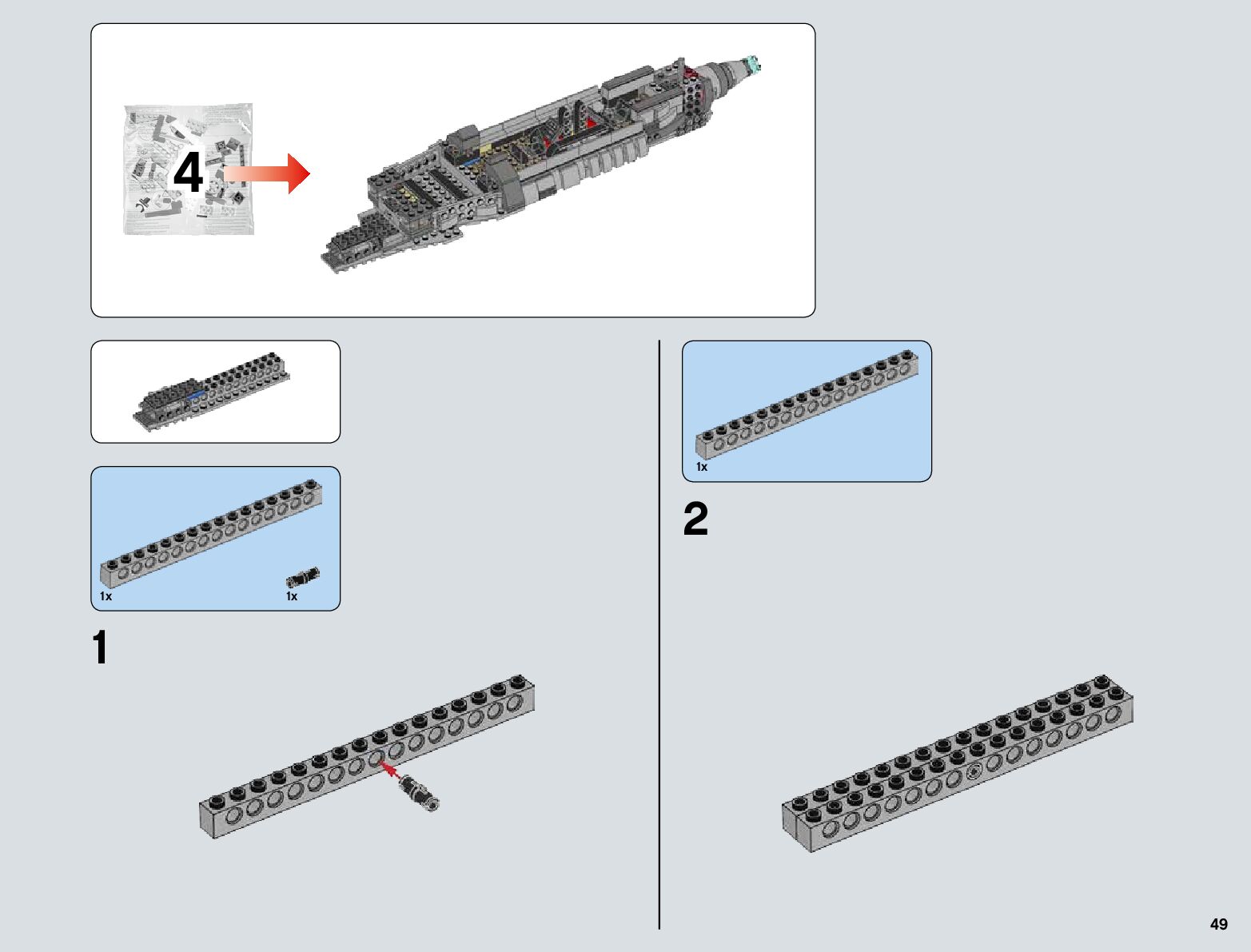 4

1x

1x

1

1x

2

49