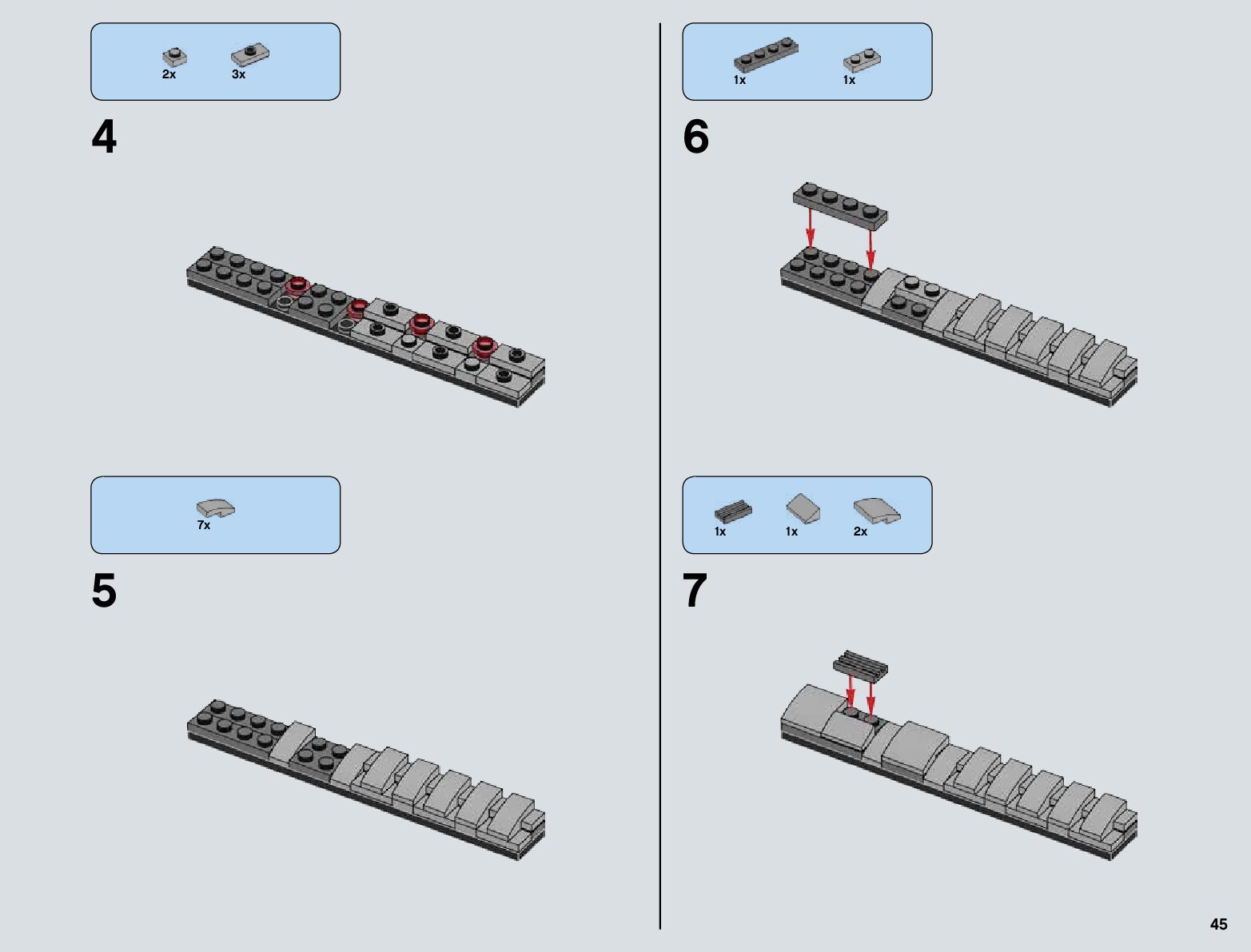 2x 3x

4

7x

5

1x 1x

6

1x 1x 2x

7

45