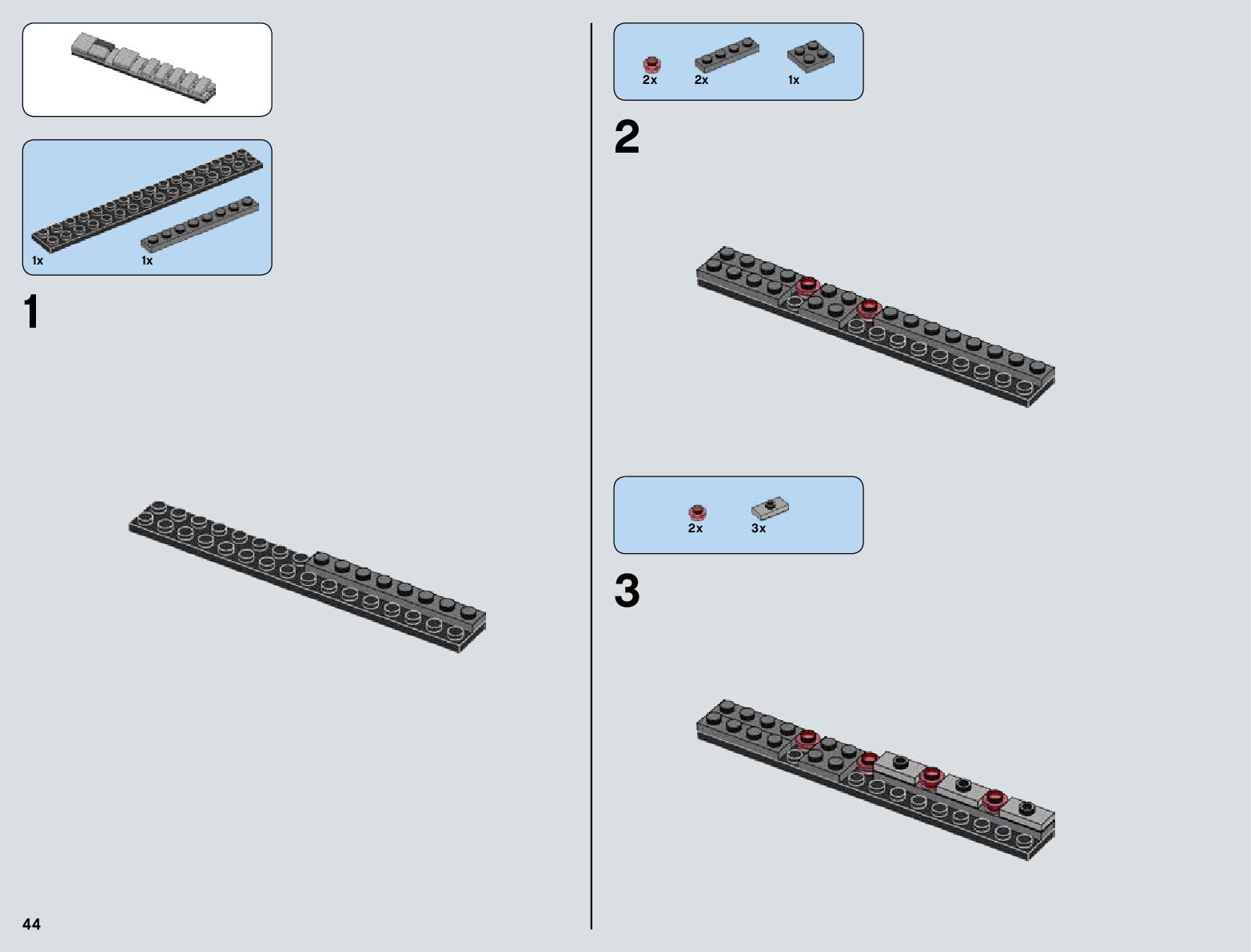 1x 1x

1

44

2x 2x 1x

2

2x 3x

3