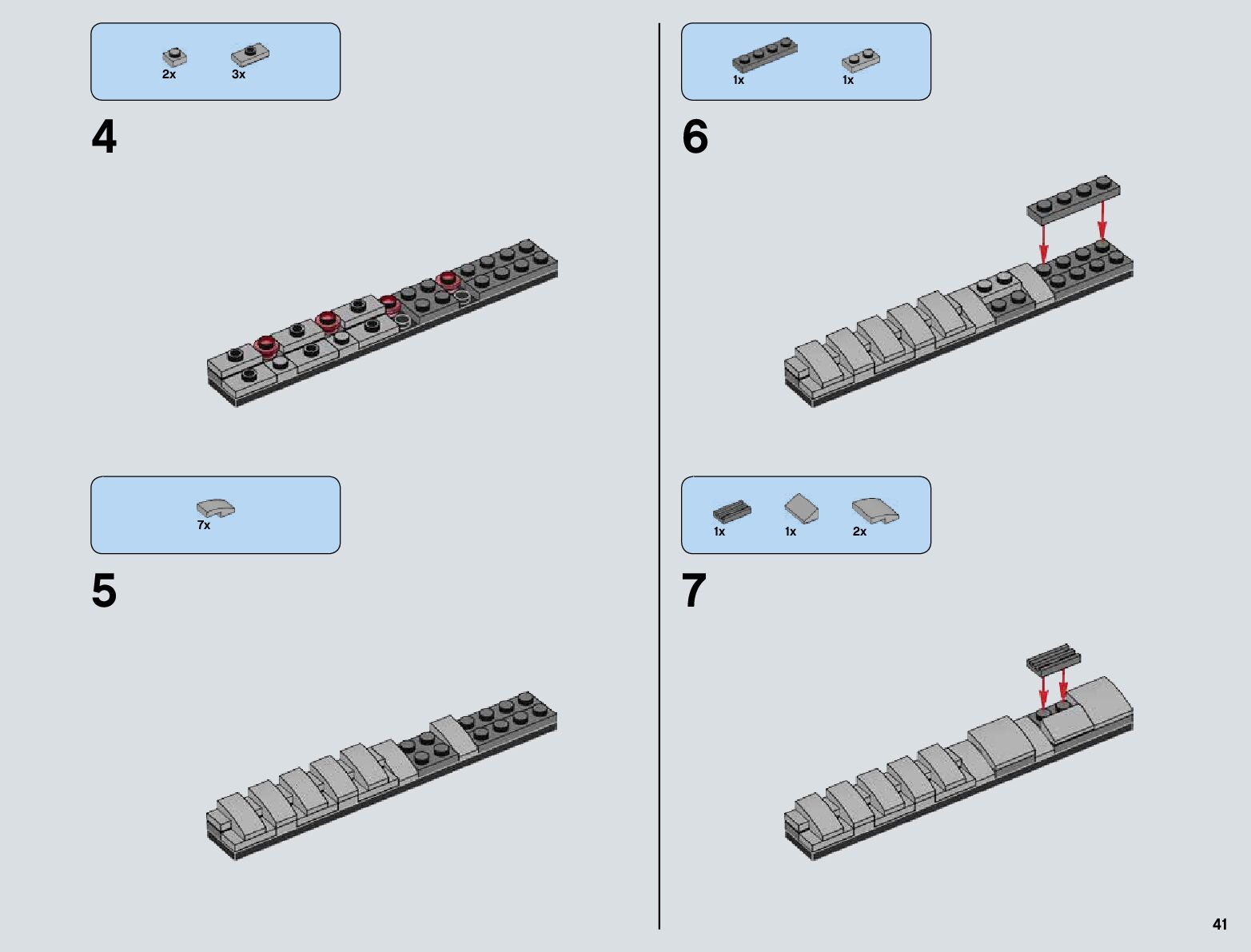 2x 3x

4

7x

5

1x 1x

6

1x 1x 2x

7

41