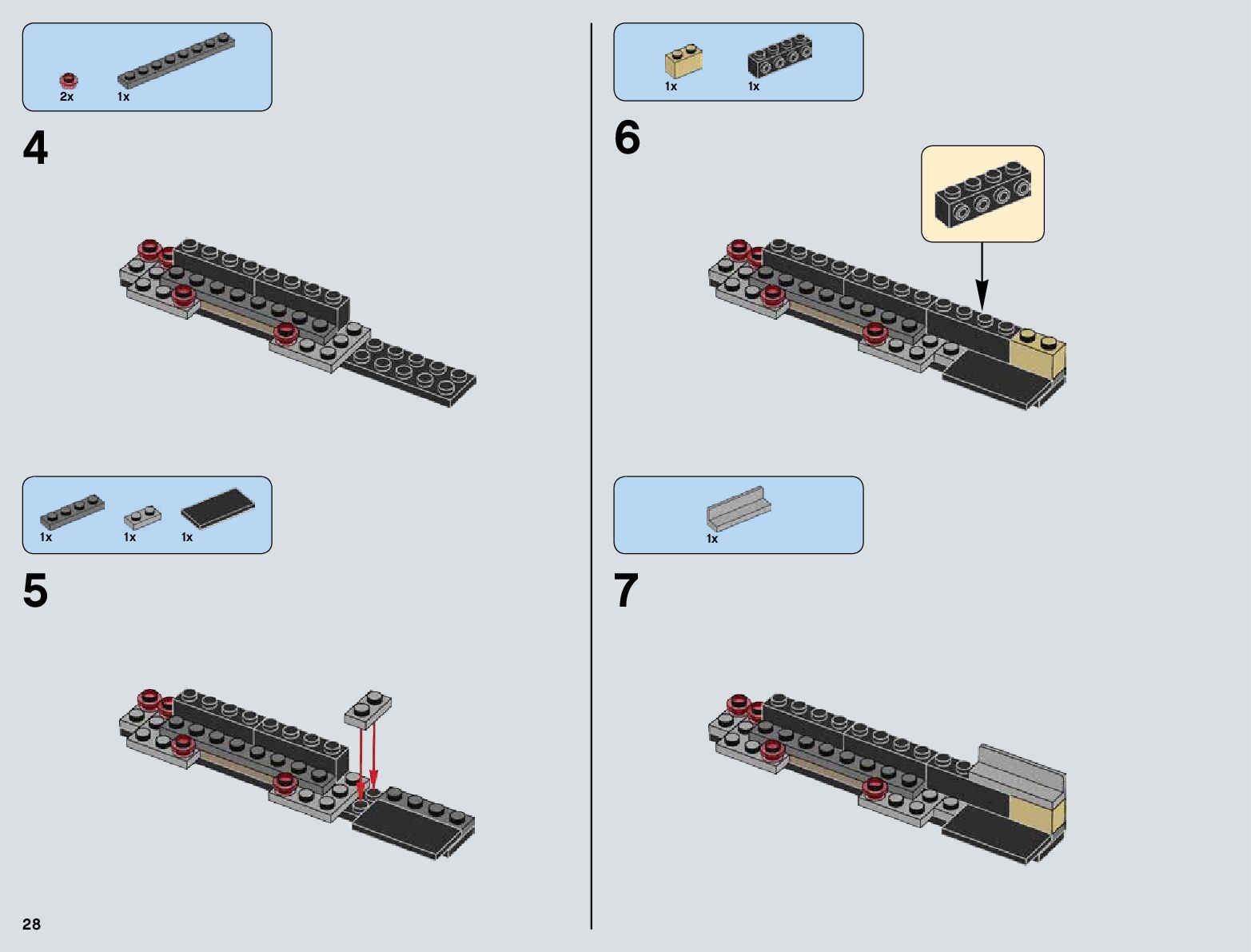 2x 1x

4

1x 1x 1x

5

28

1x 1x

6

1x

7