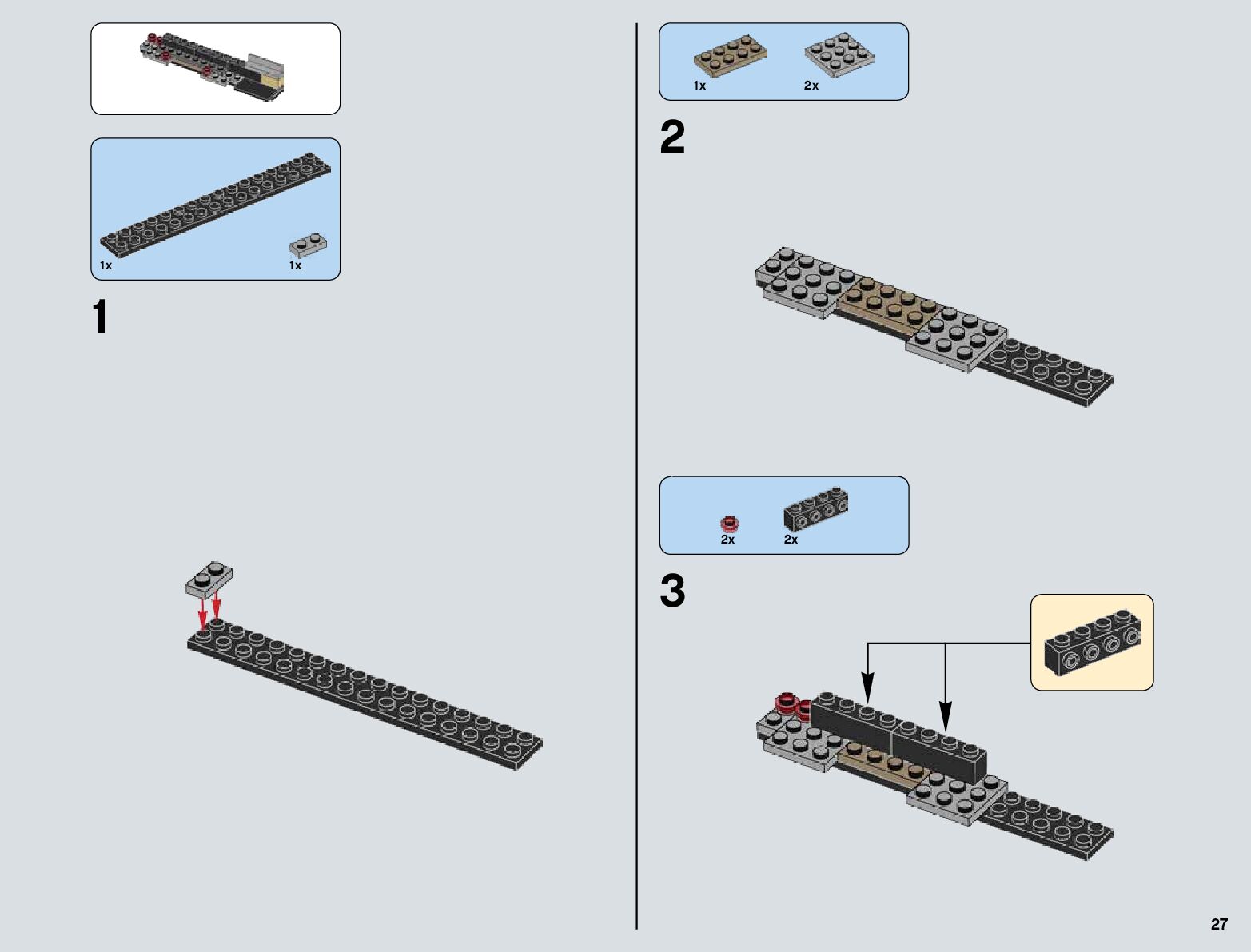 1x

1x

1

1x

2x

2

2x

2x

3

27