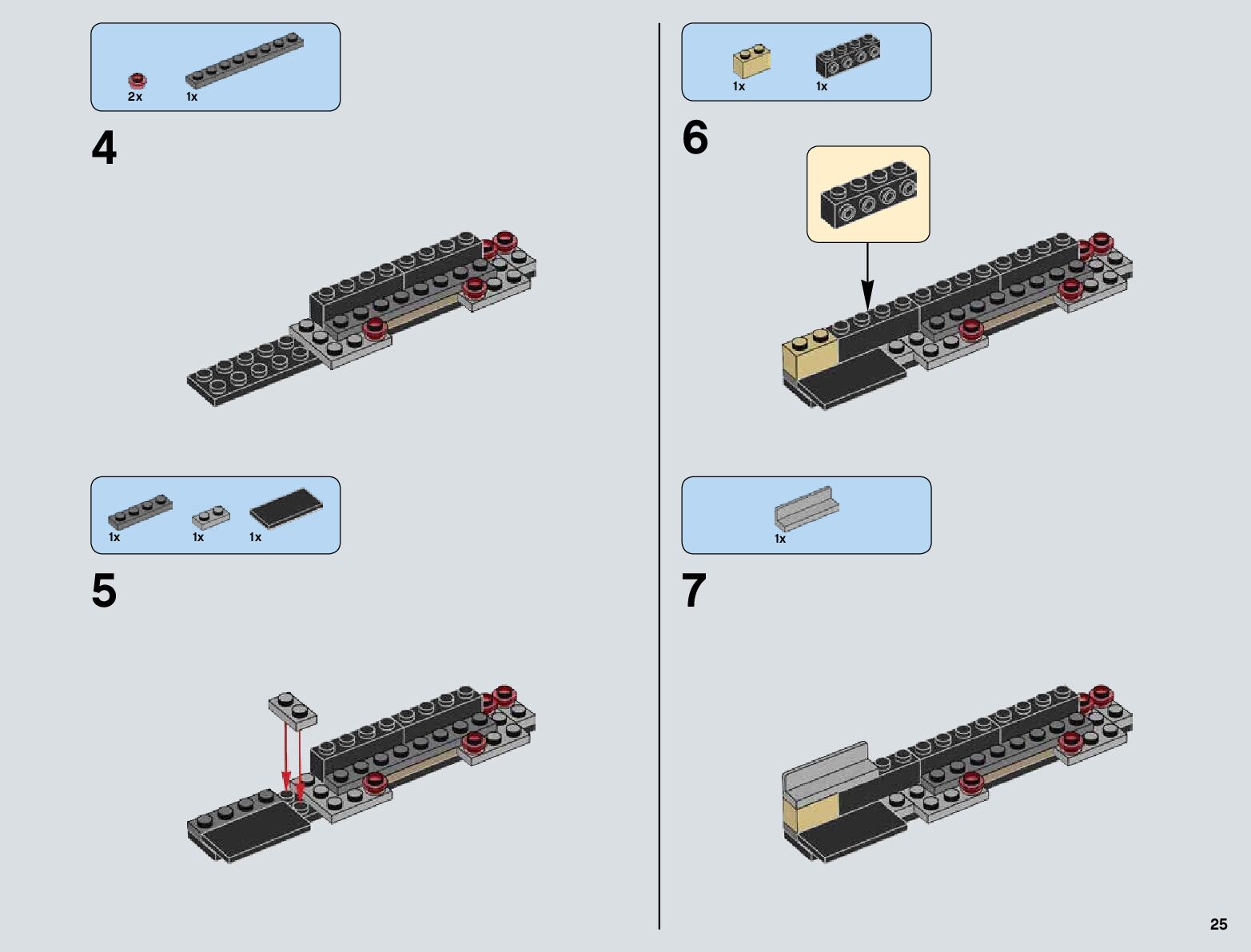 2x 1x

4

1x 1x 1x

5

1x 1x

6

1x

7

25