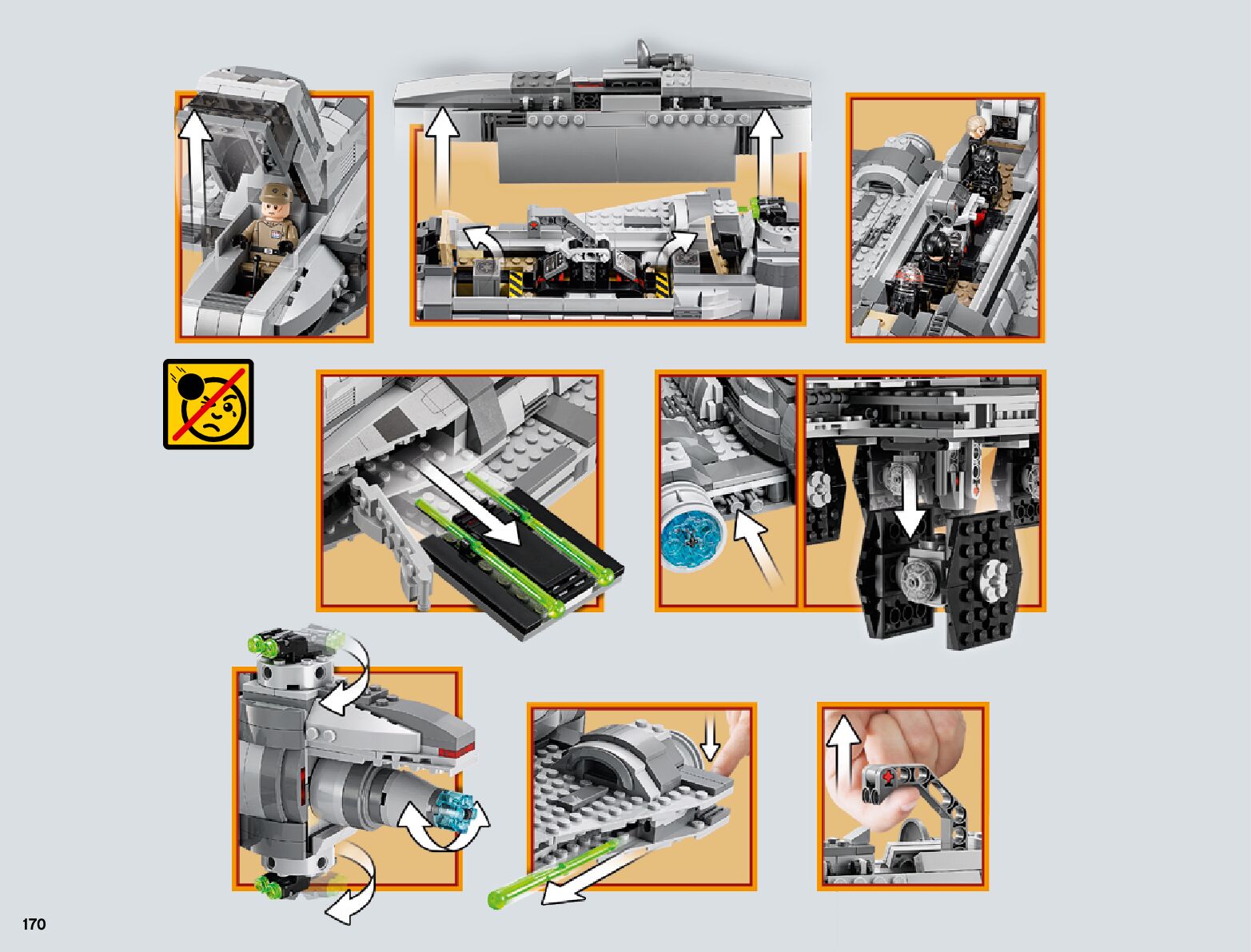 170