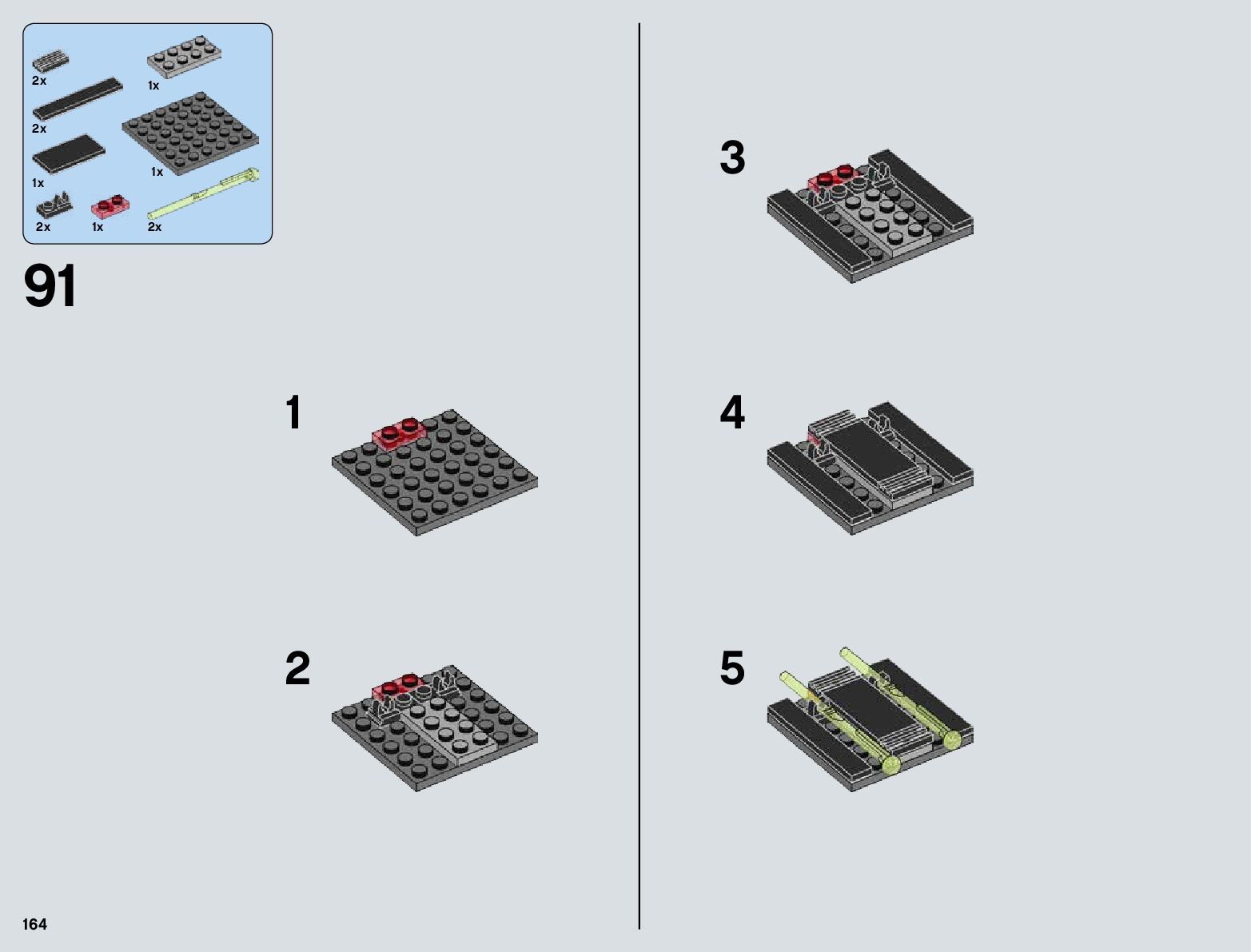 2x
1x
2x
1x
1x
2x
1x
2x

91

1

2

3

4

5

164