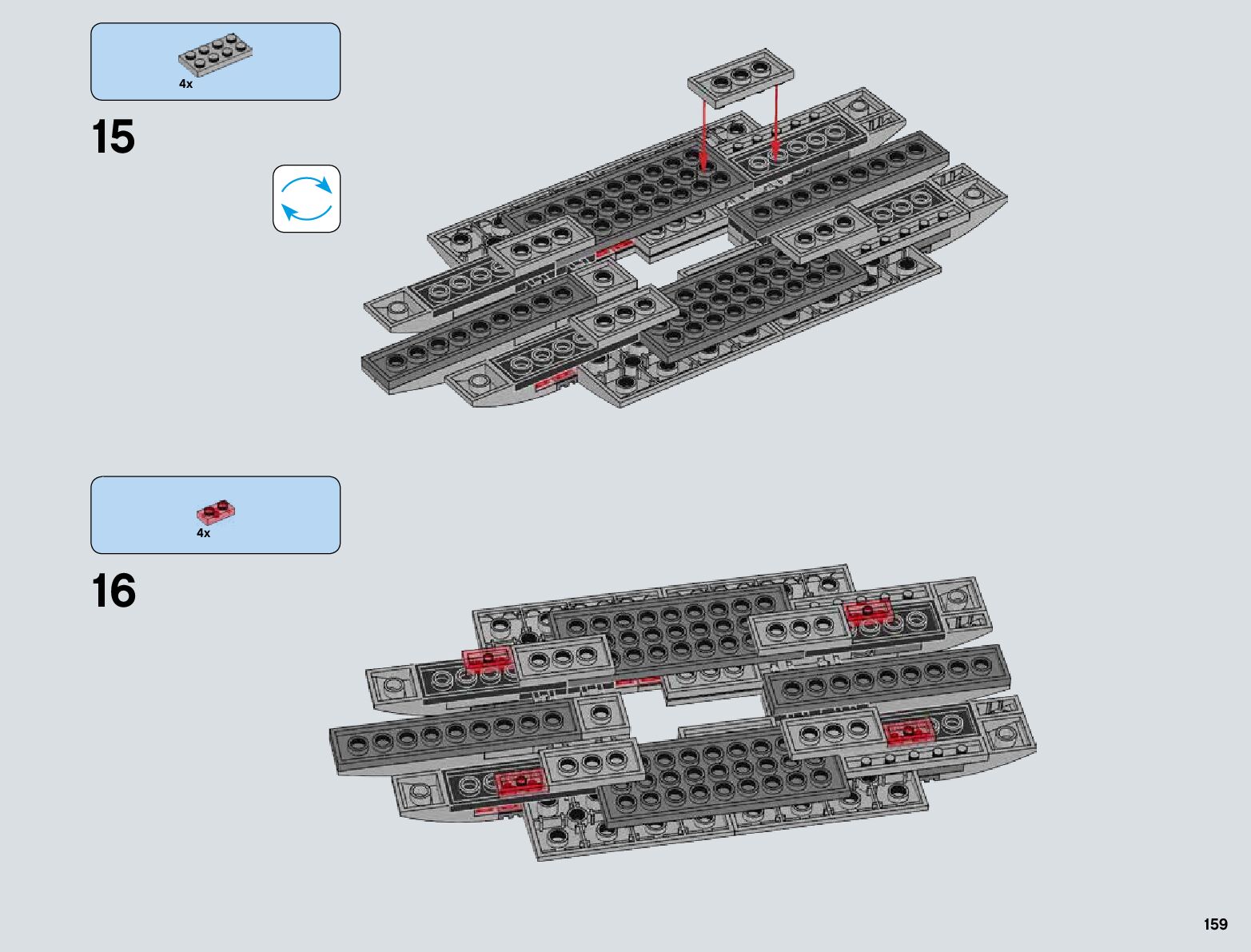 4x

15

4x

16

159