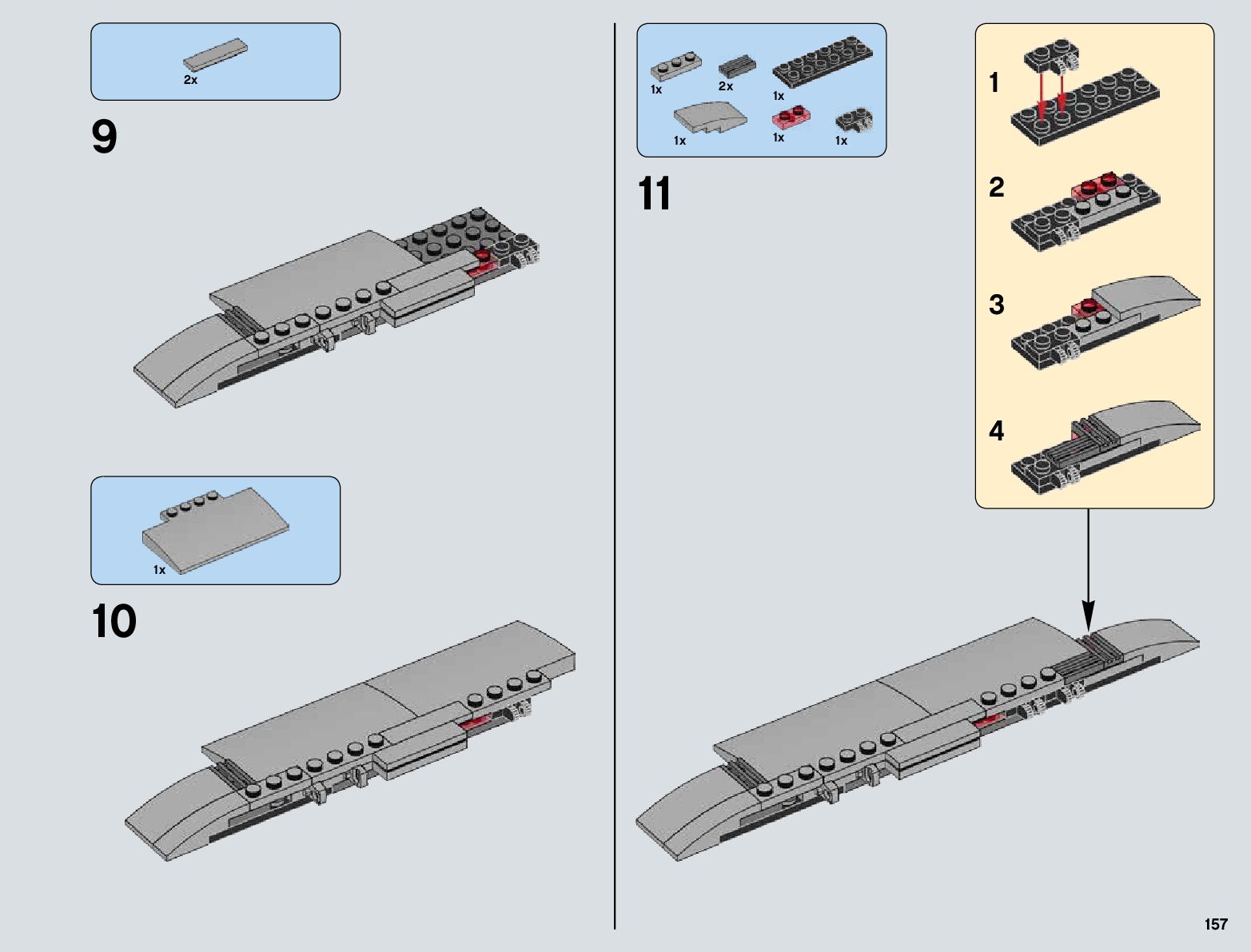 2x

9

1x

10

1x
2x
1x
1x
1x
1x

11

1

2

3

4

157