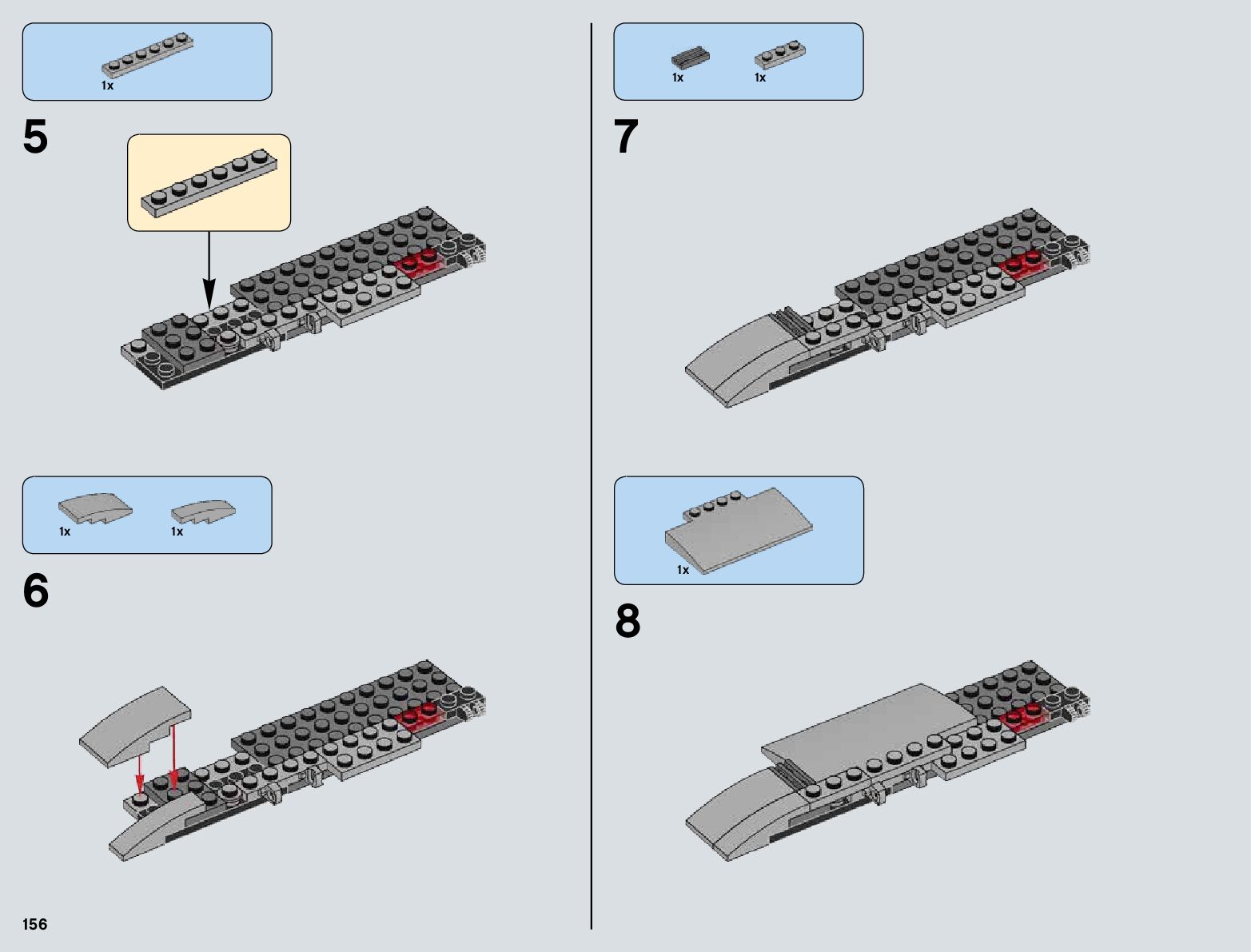 1x

5

1x

1x

6

156

1x

1x

7

1x

8