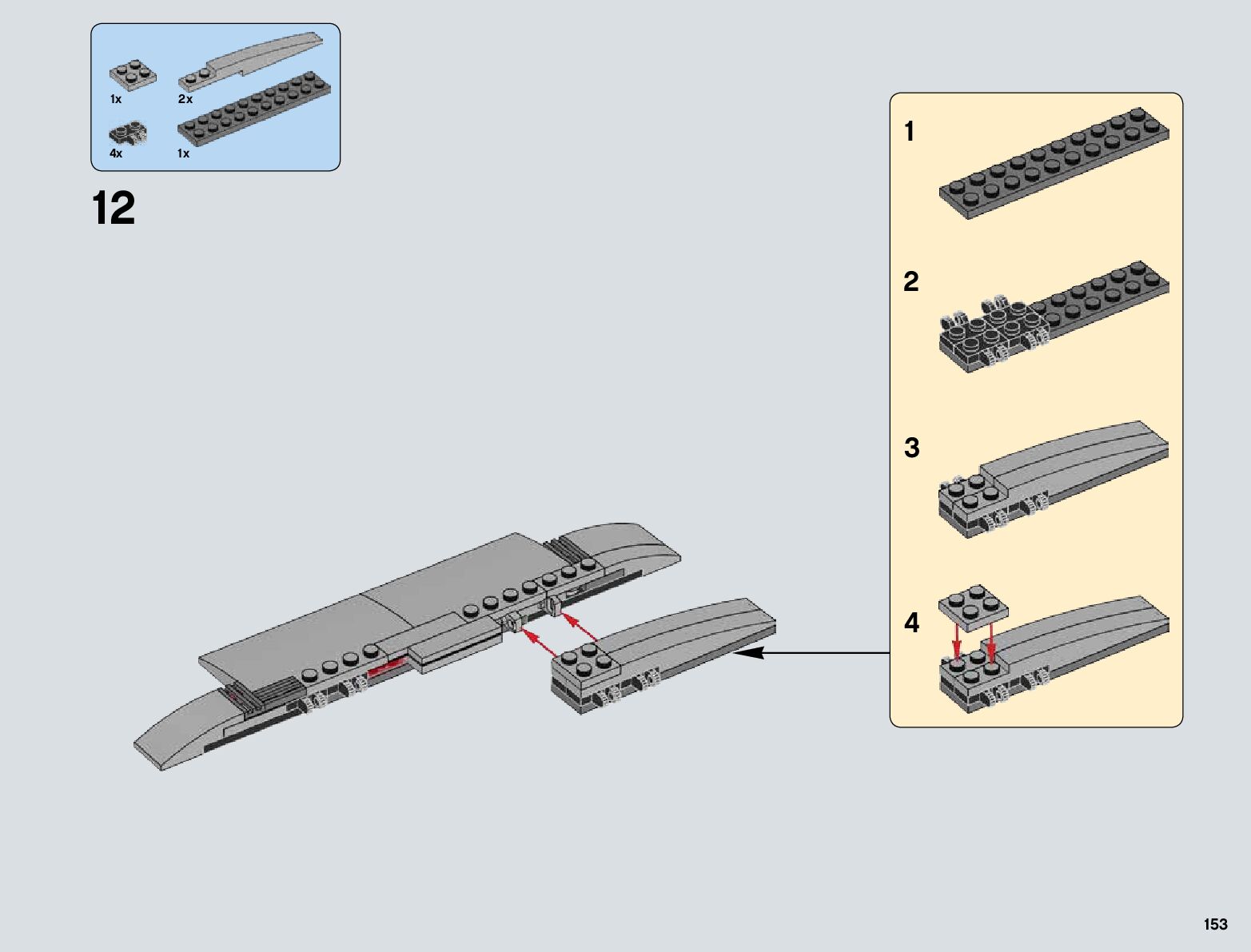 1x
2x
4x
1x

12

1

2

3

4

153