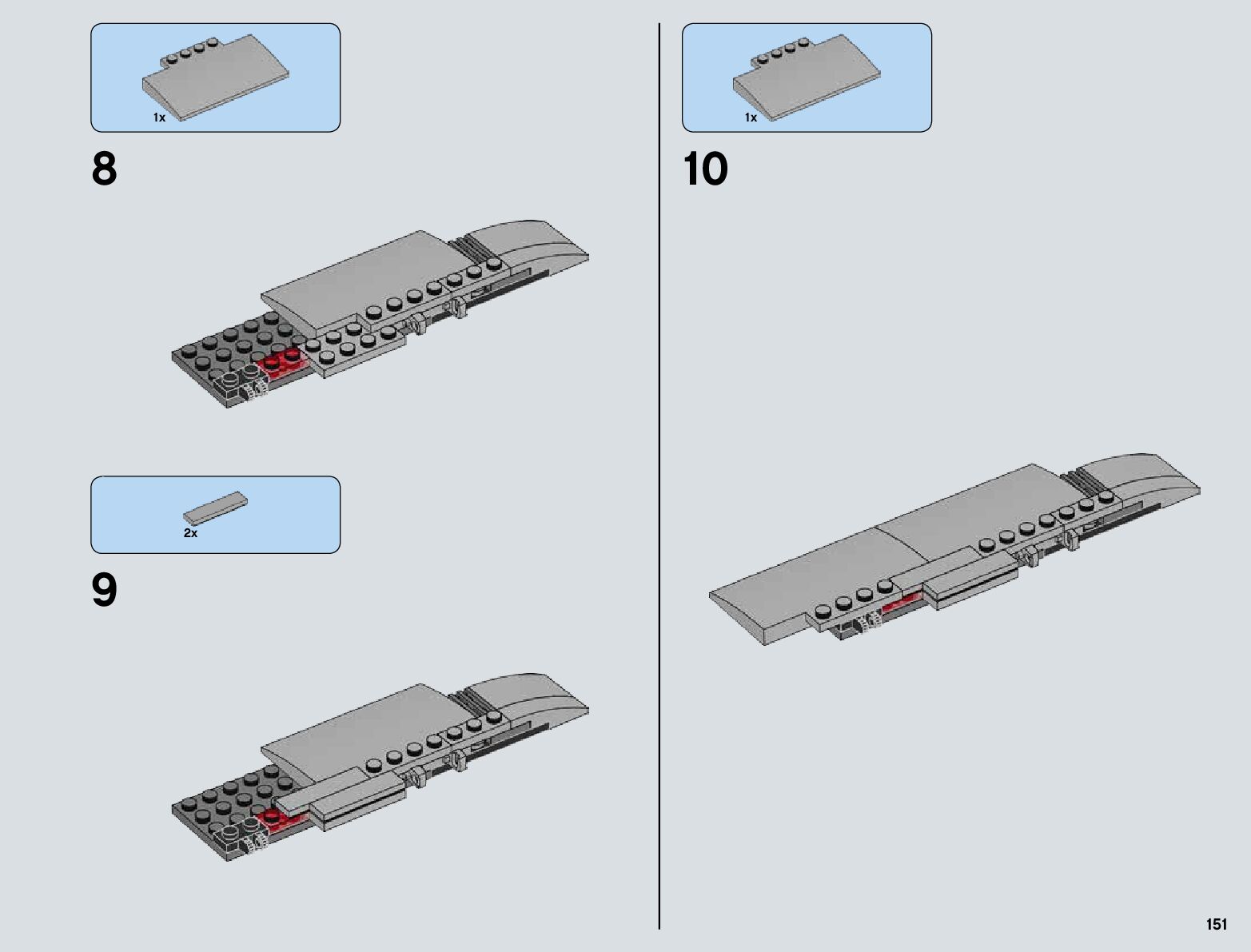 1x

8

2x

9

1x

10

151