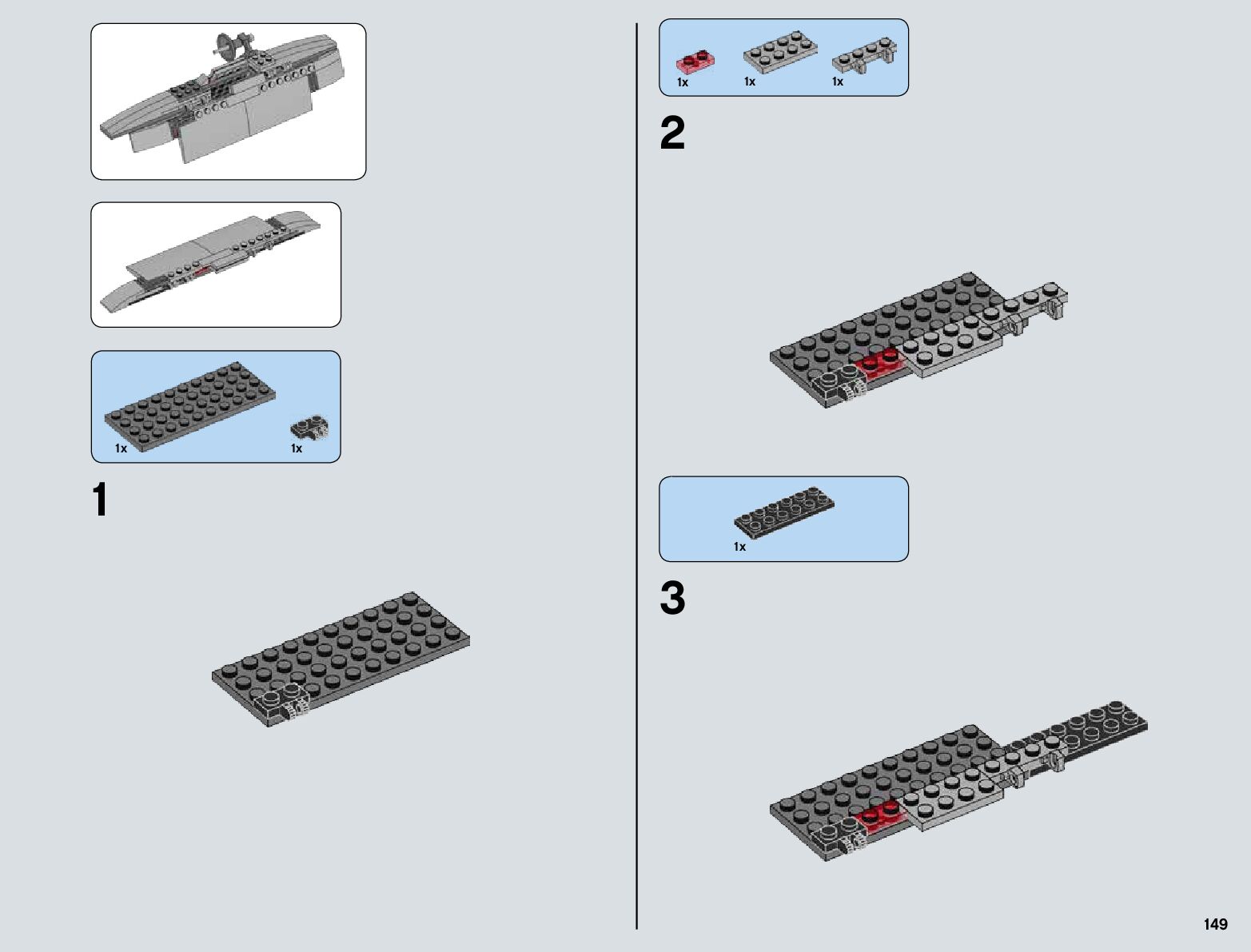 1x 1x

1

1x 1x 1x

2

1x

3

149