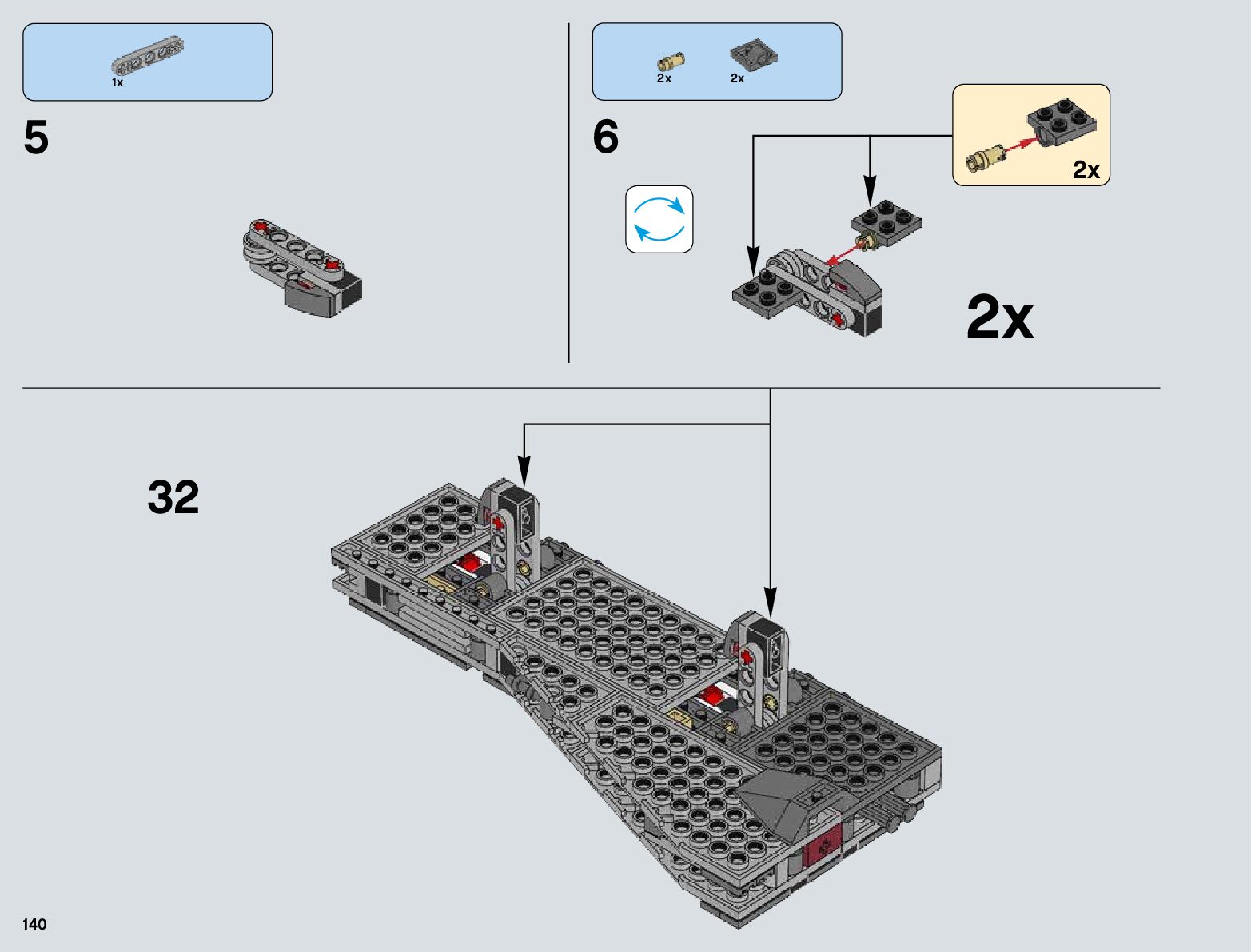 1x

5

2x 2x

6

2x

2x

32

140