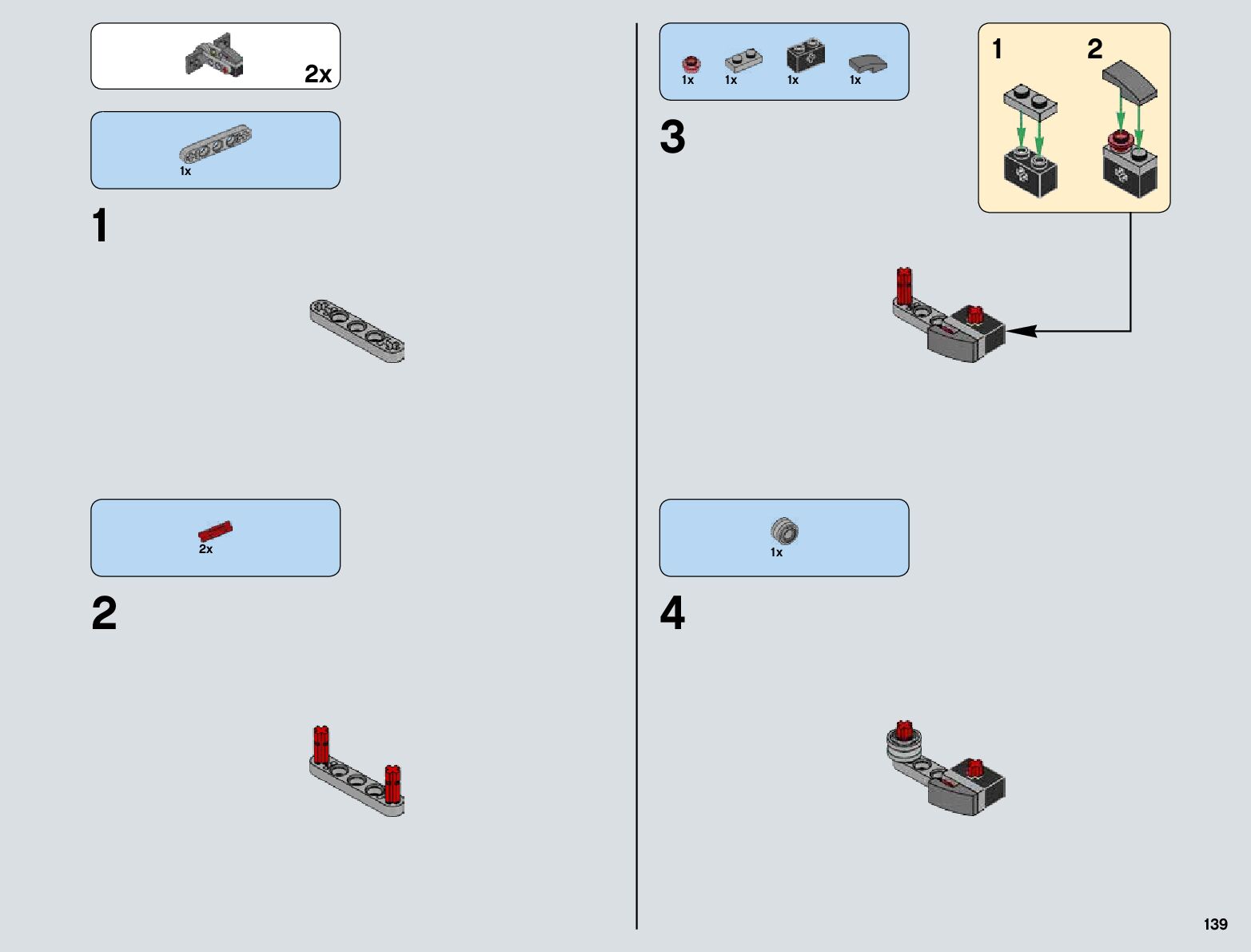 2x

1x

1

2x

2

1x 1x 1x 1x

3

1 2

1x

4

139