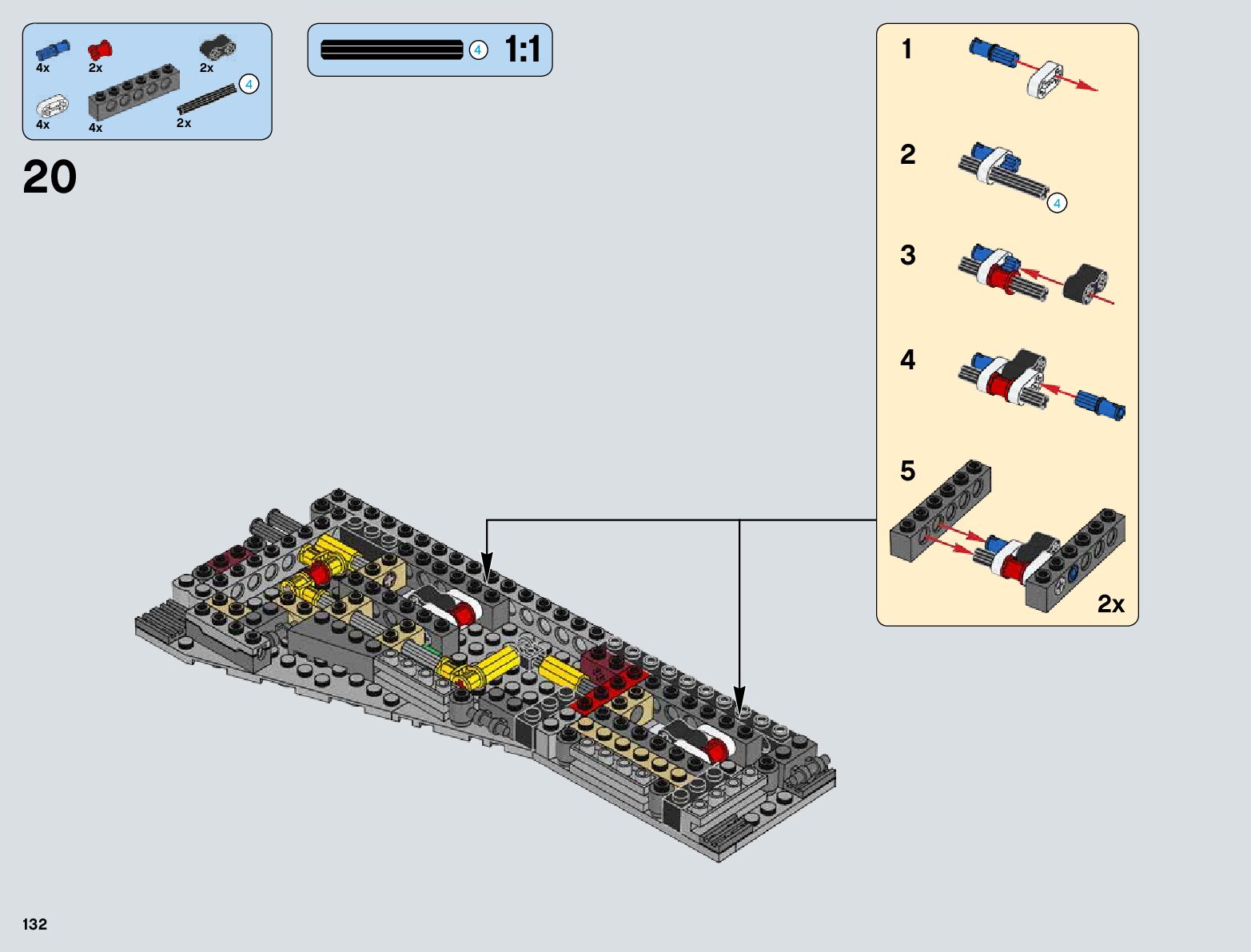 4x
2x
2x
4
4x
4x
2x

4 1:1

20

1

2

4

3

4

5

2x

132