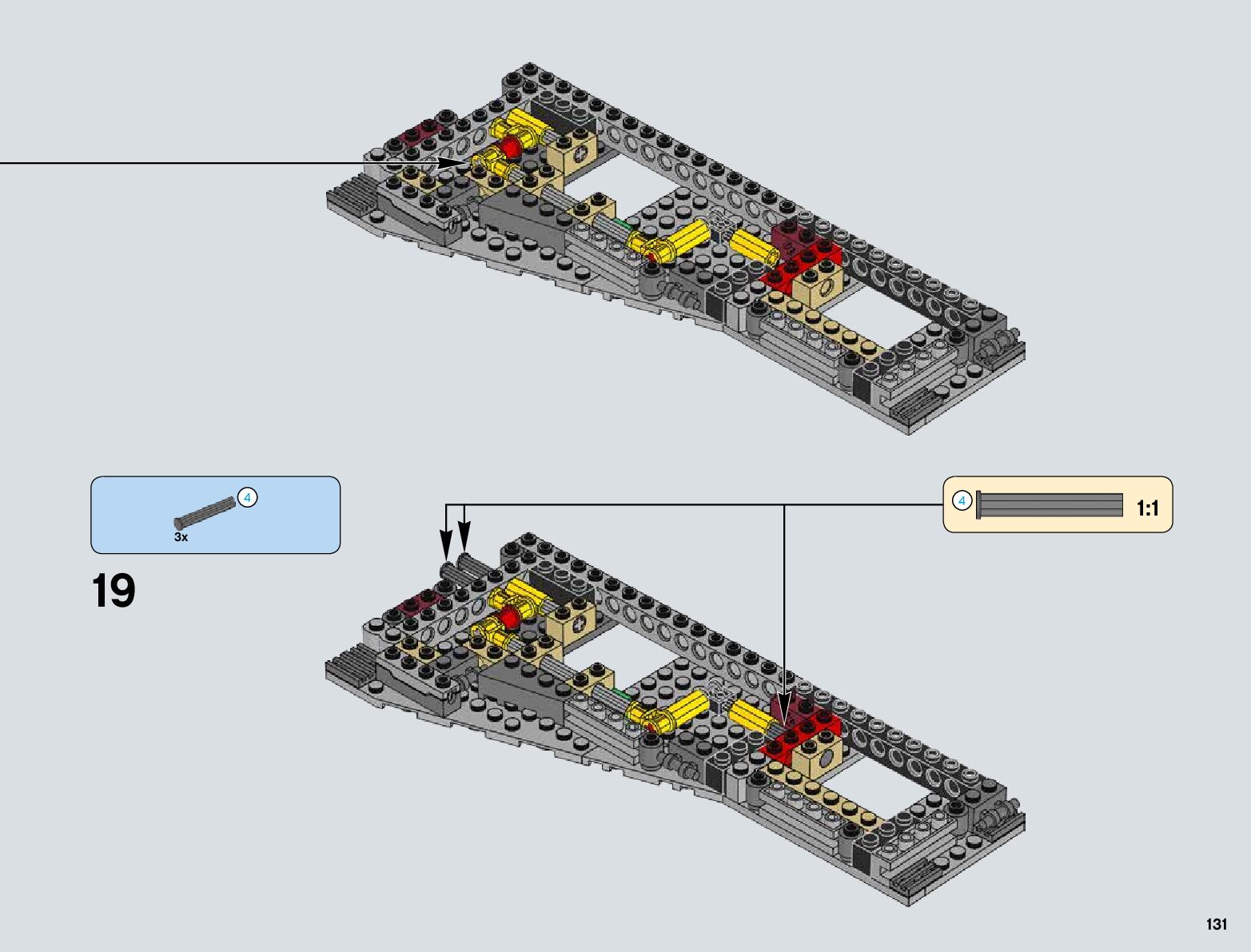 4
3x

19

4
1:1

131