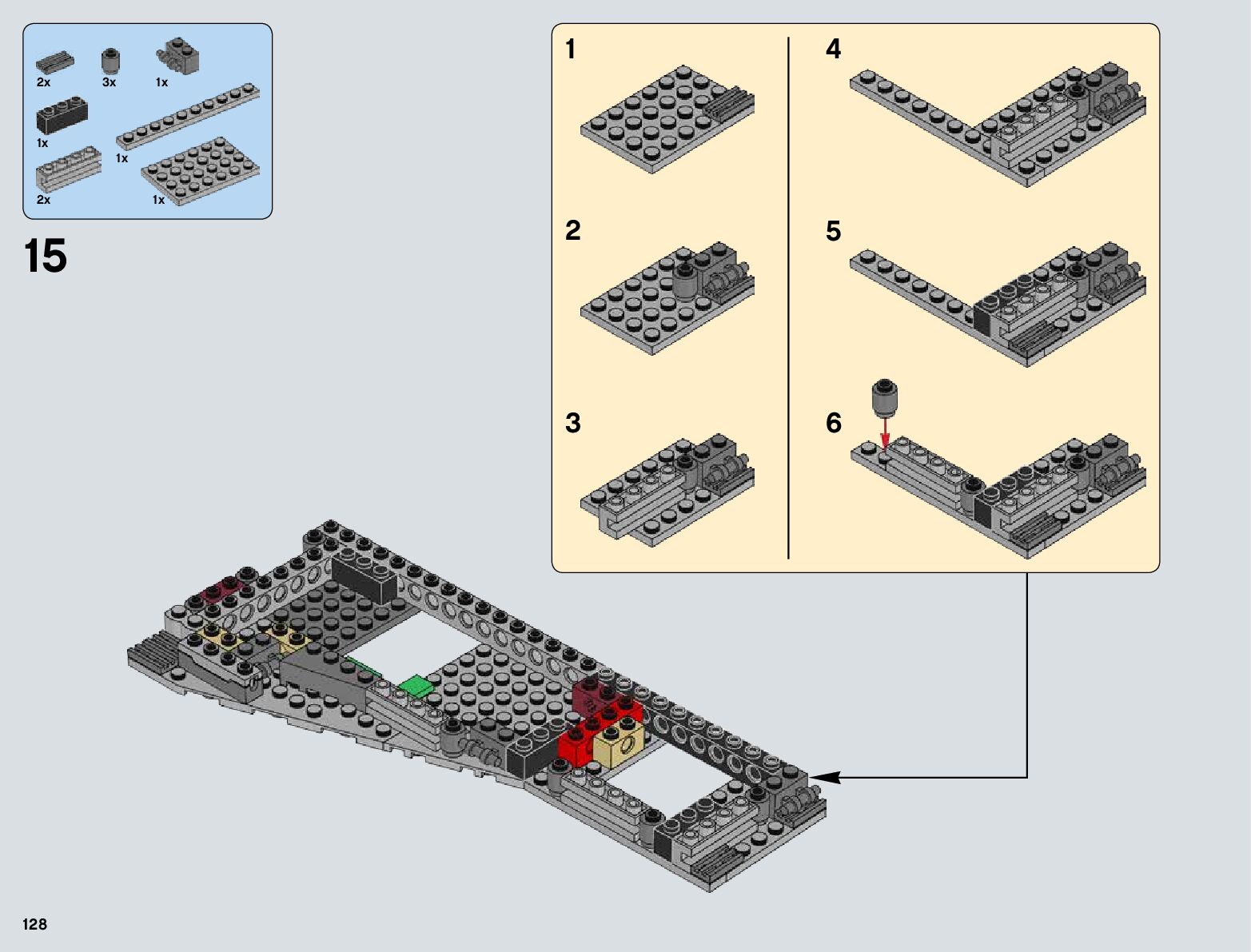 2x
3x
1x
1x
1x
2x
1x

15

1
2
3
4
5
6

128