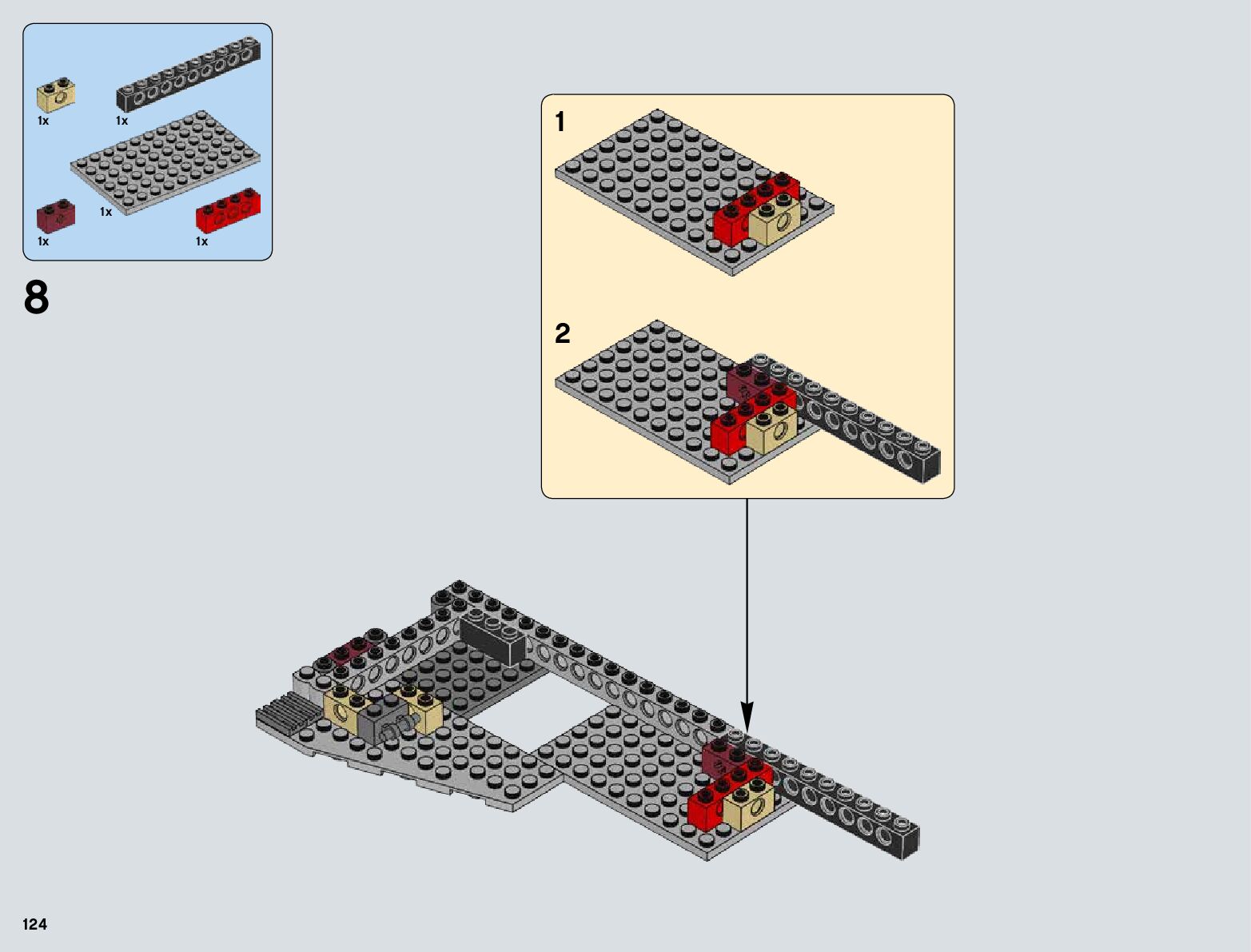 1x
1x
1x
1x
1x

8

1

2

124