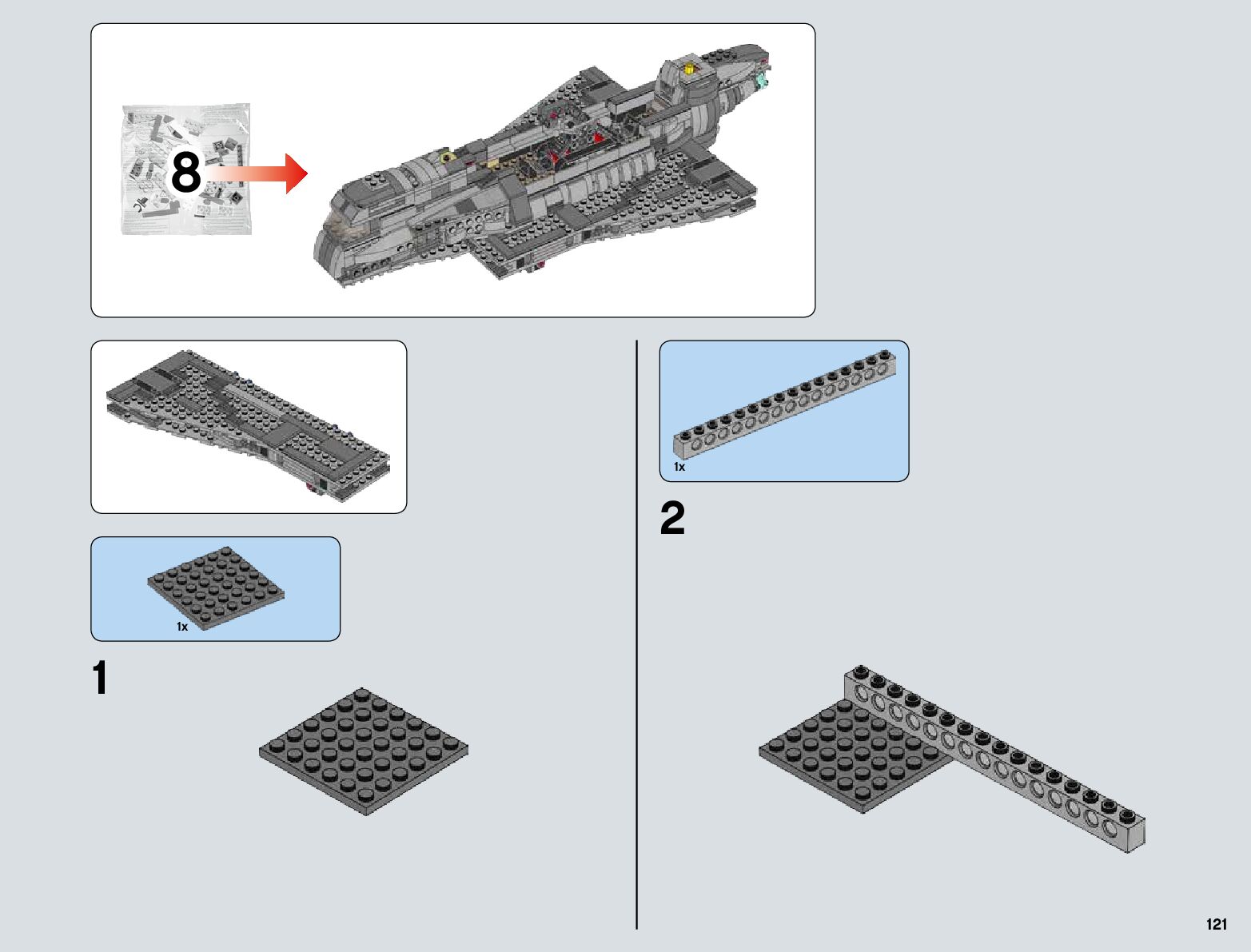 8

1x

1

1x

2

121