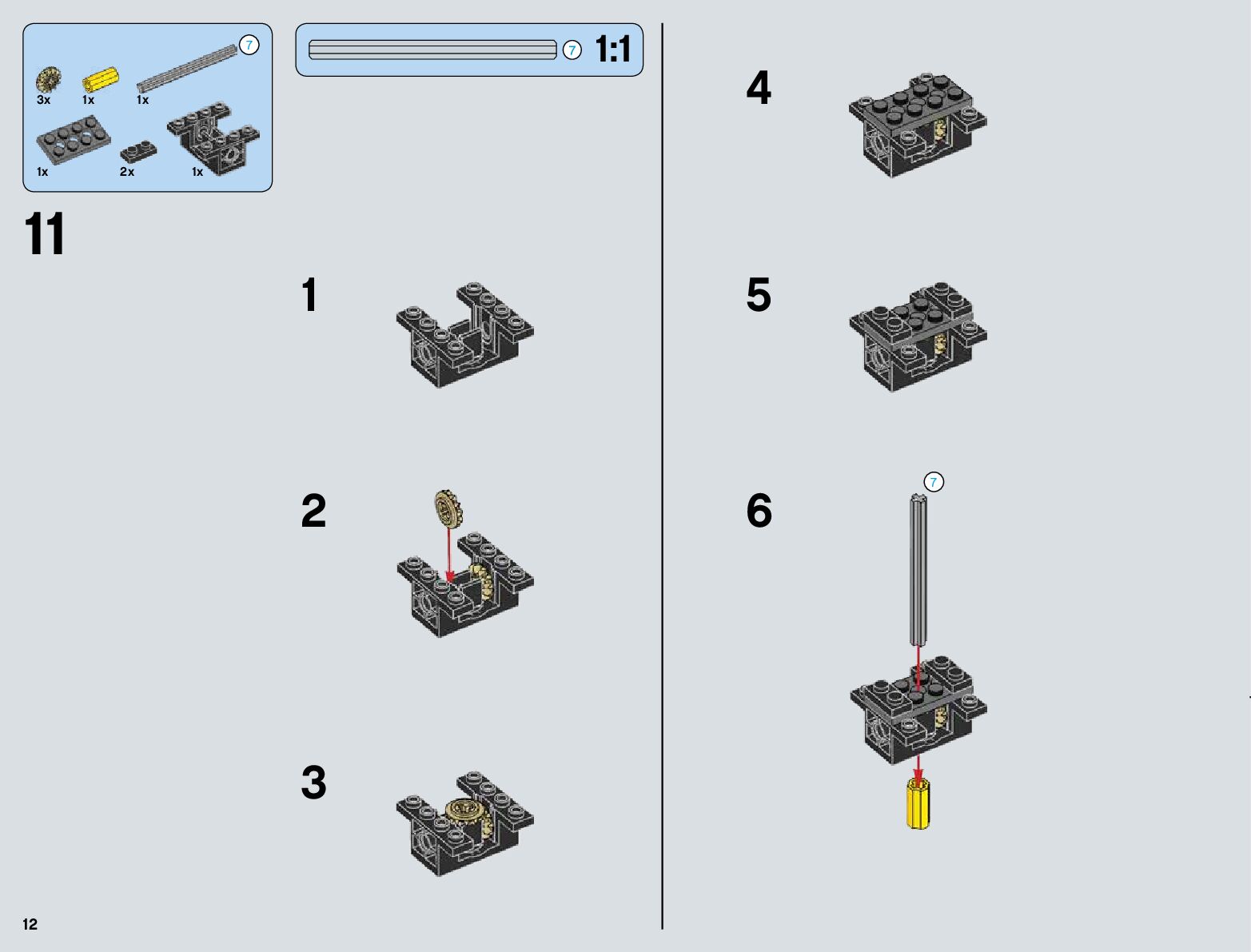 7
3x
1x
1x
1x
2x
1x

7
1:1

11

1

2

3

4

5

6
7

12