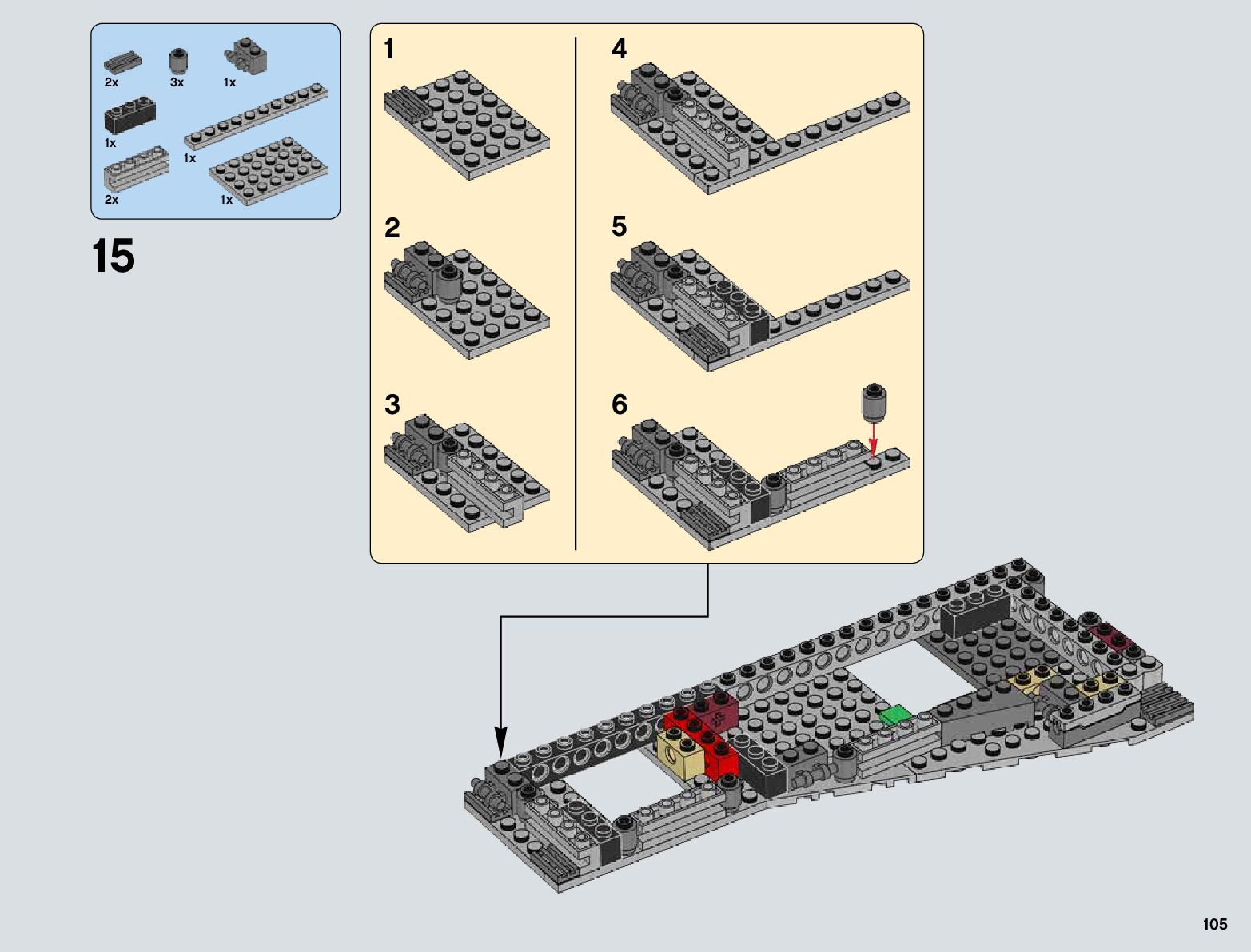 2x 3x 1x

1x

1x

2x 1x

15

1

2

3

4

5

6

105