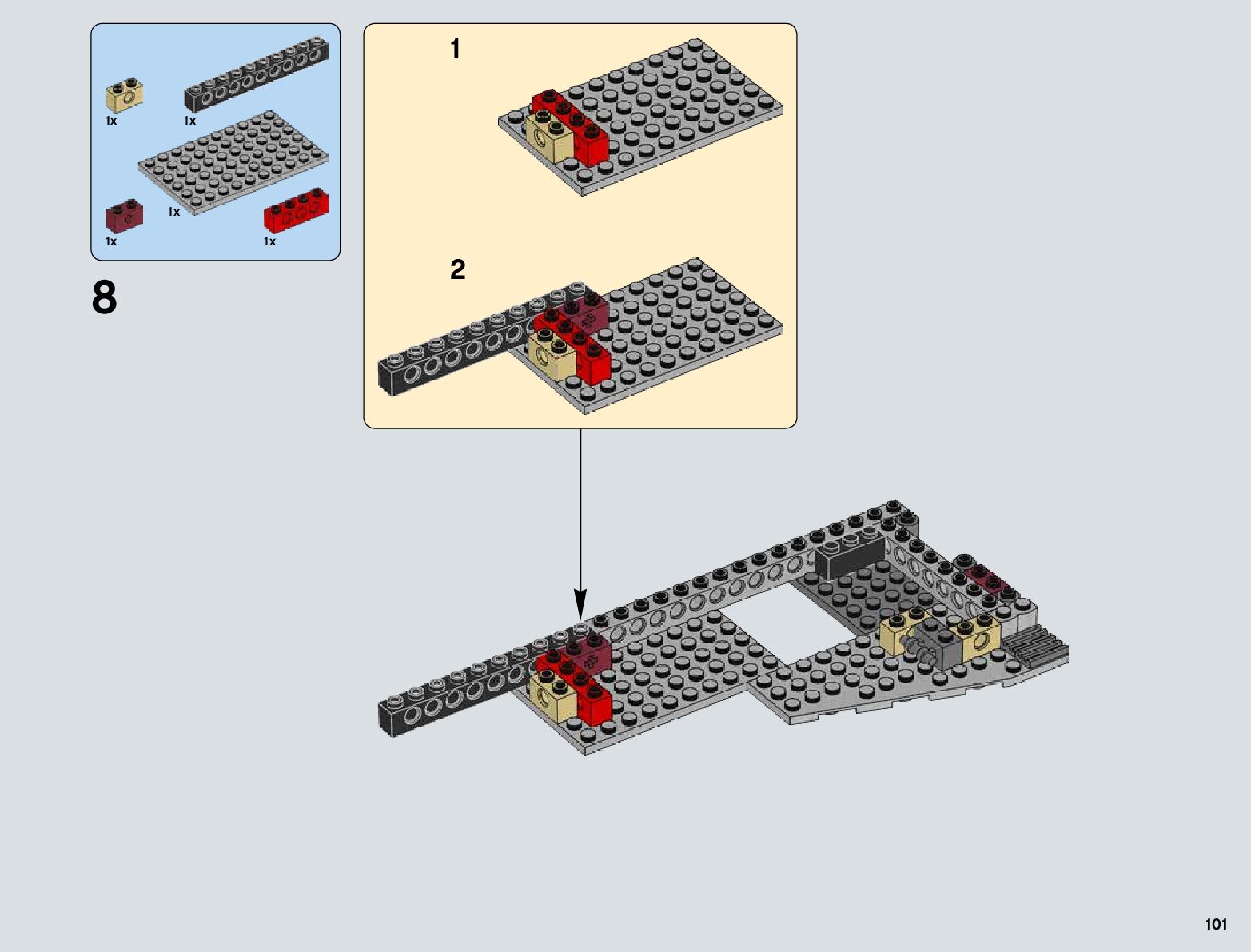 1x
1x
1x
1x
1x

8

1

2

101