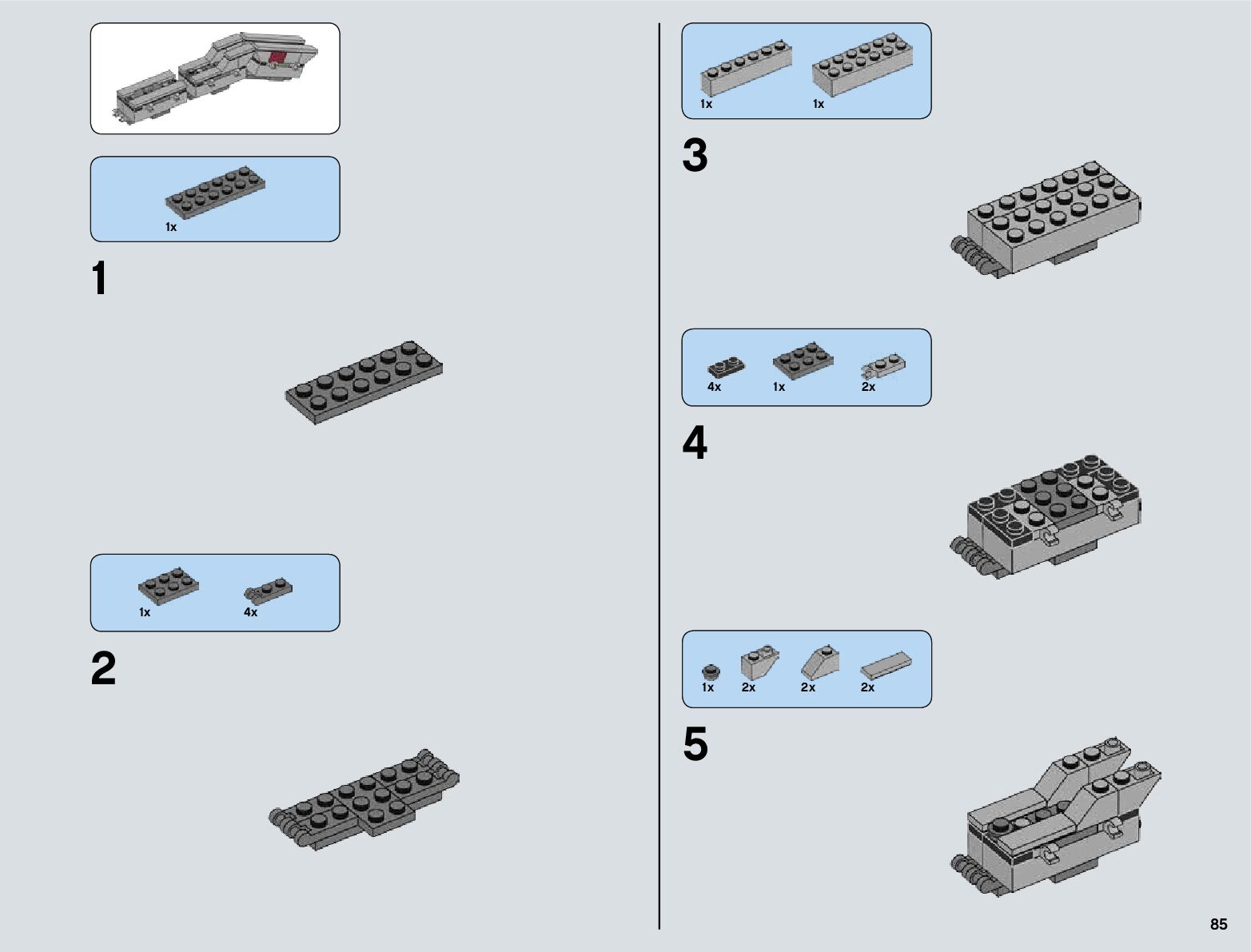 1x

1

1x 4x

2

1x 1x

3

4x 1x 2x

4

1x 2x 2x 2x

5

85