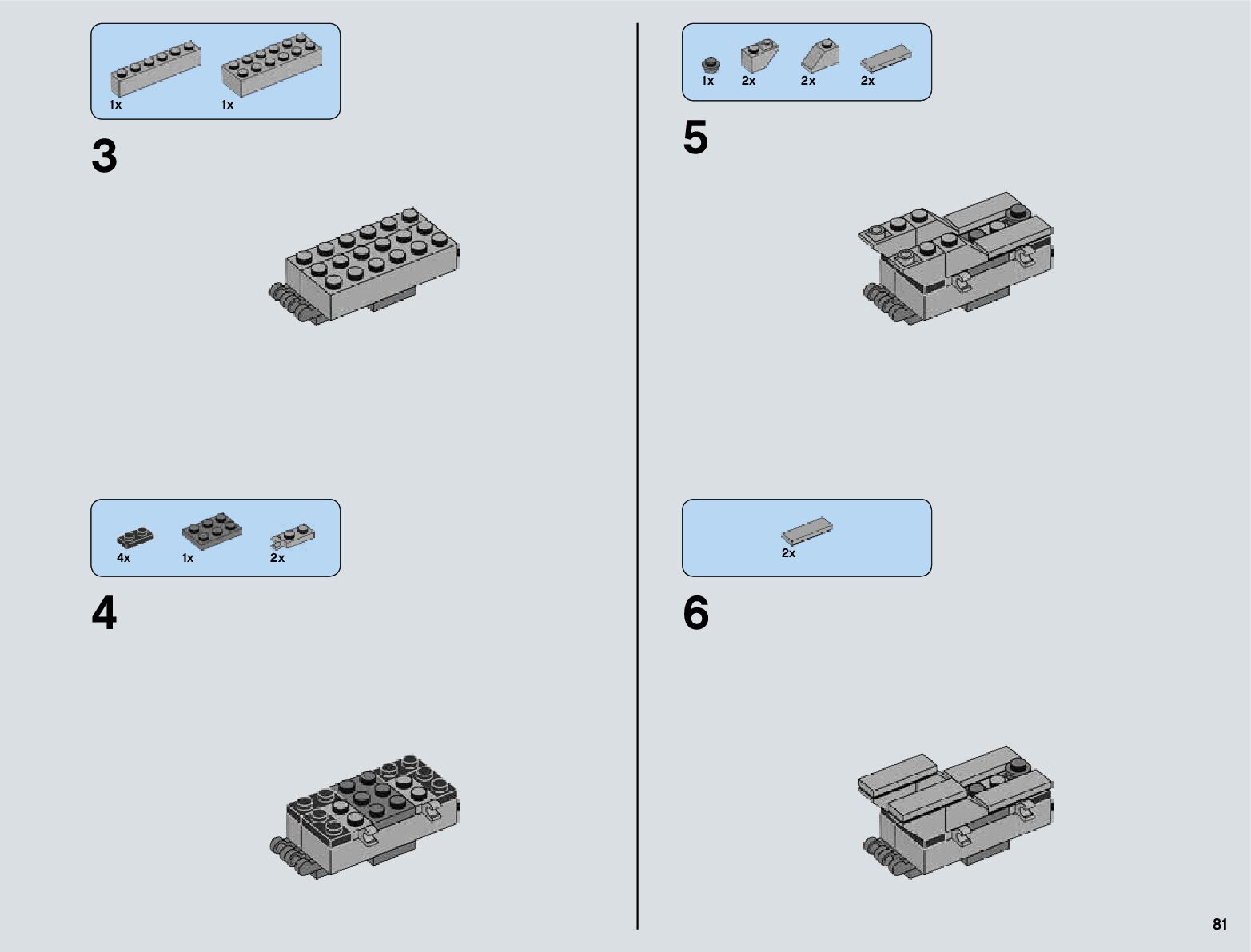 1x 1x

3

4x 1x 2x

4

1x 2x 2x 2x

5

2x

6

81