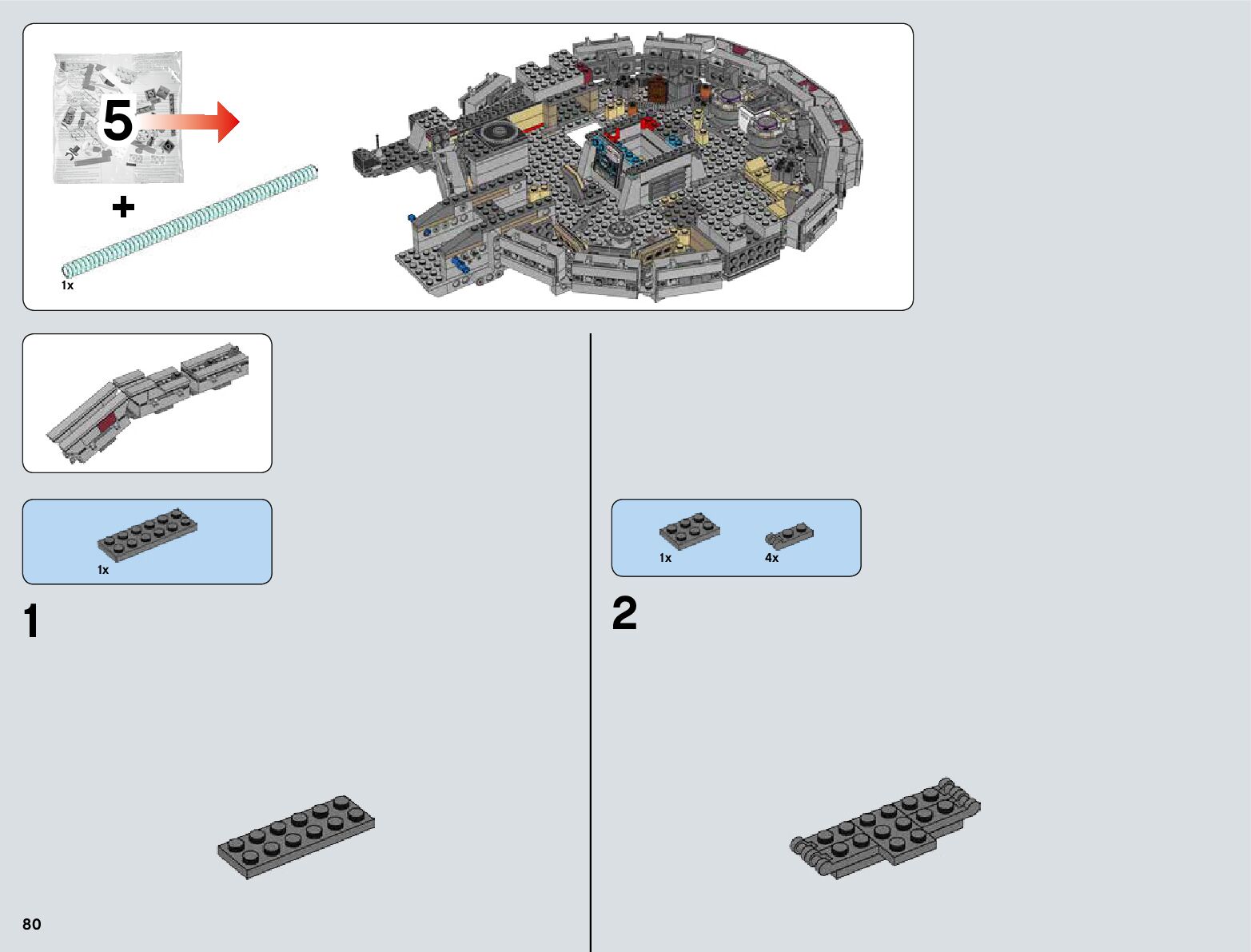 5

+

1x

1x

1

1x 4x

2

80